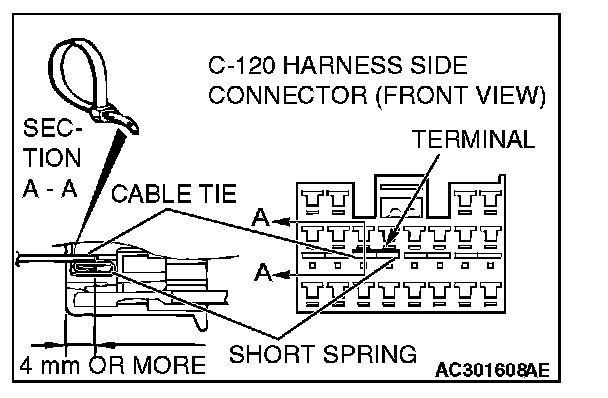 C-120 HARNESS SIDE CONNECTOR (FRONT VIEW)

SECTION A - A

TERMINAL

CABLE TIE

A

A

SHORT SPRING

4 mm OR MORE

AC301608AE