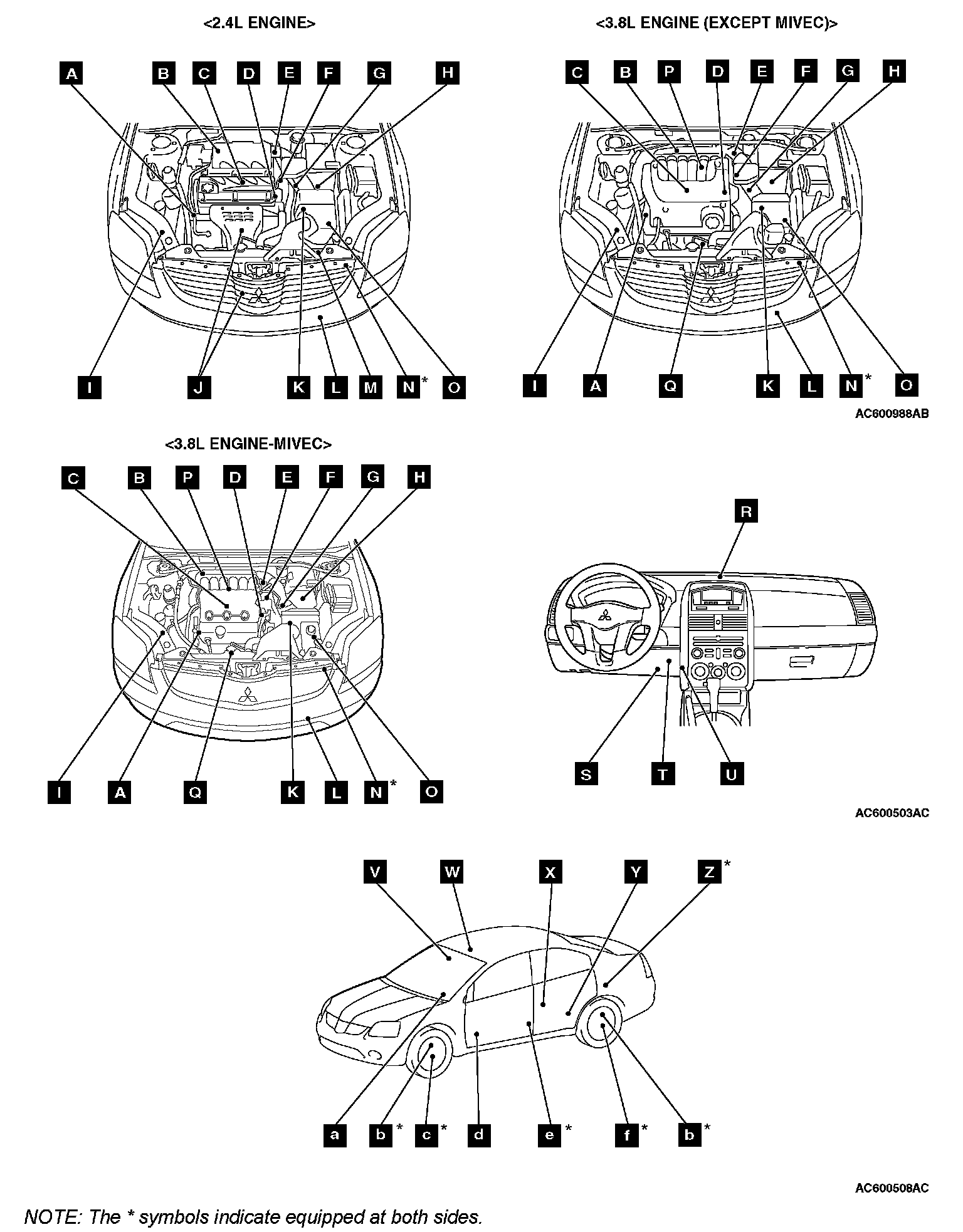 <2.4L ENGINE>

A B C D E F G H

I J K L M N* O

<3.8L ENGINE (EXCEPT MIVEC)>

C B P D E F G H

I A Q K L N* O

AC600988AB

<3.8L ENGINE-MIVEC>

C B P D E F G H

I A Q K L N* O

R

S T U

AC600503AC

V W X Y Z*

a b* c* d e* f* b*

AC600508AC

NOTE: The * symbols indicate equipped at both sides.