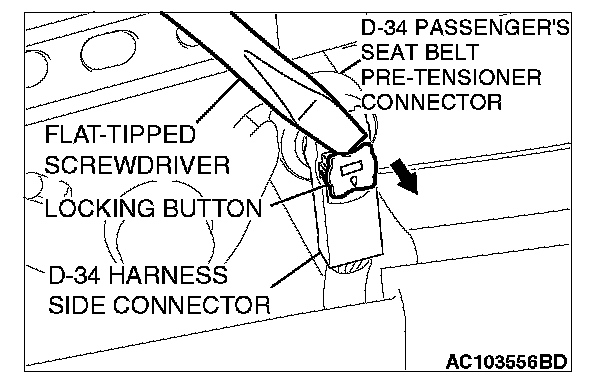 D-34 PASSENGER'S SEAT BELT PRE-TENSIONER CONNECTOR

FLAT-TIPPED SCREWDRIVER

LOCKING BUTTON

D-34 HARNESS SIDE CONNECTOR

AC103556BD