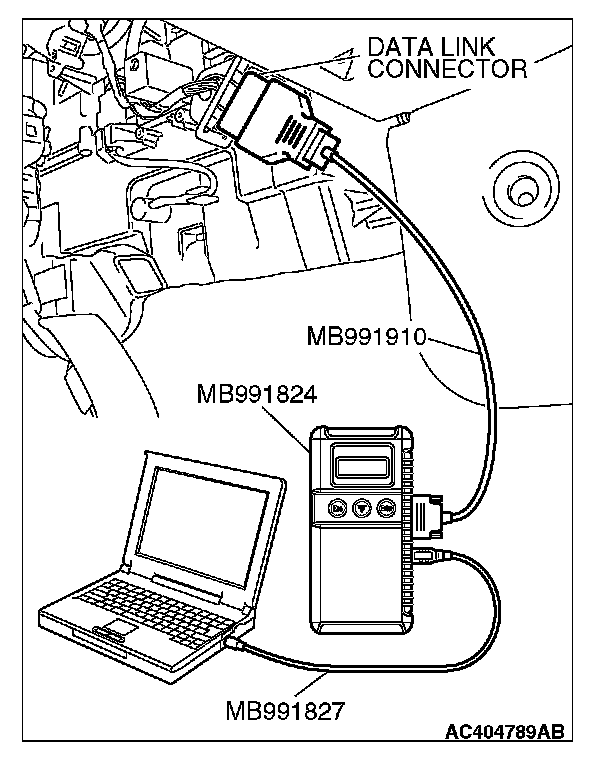 DATA LINK CONNECTOR

MB991910

MB991824

MB991827

AC404789AB