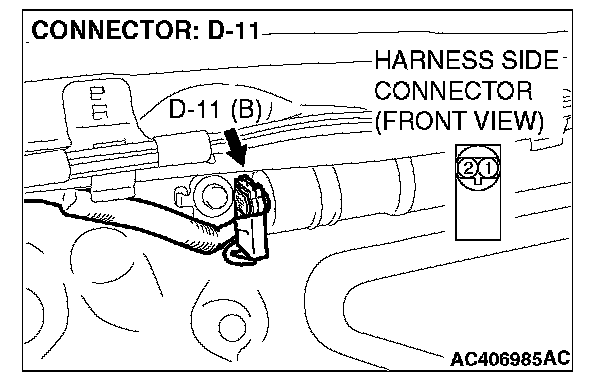 CONNECTOR: D-11

HARNESS SIDE CONNECTOR (FRONT VIEW)

D-11 (B)

2 1

AC406985AC