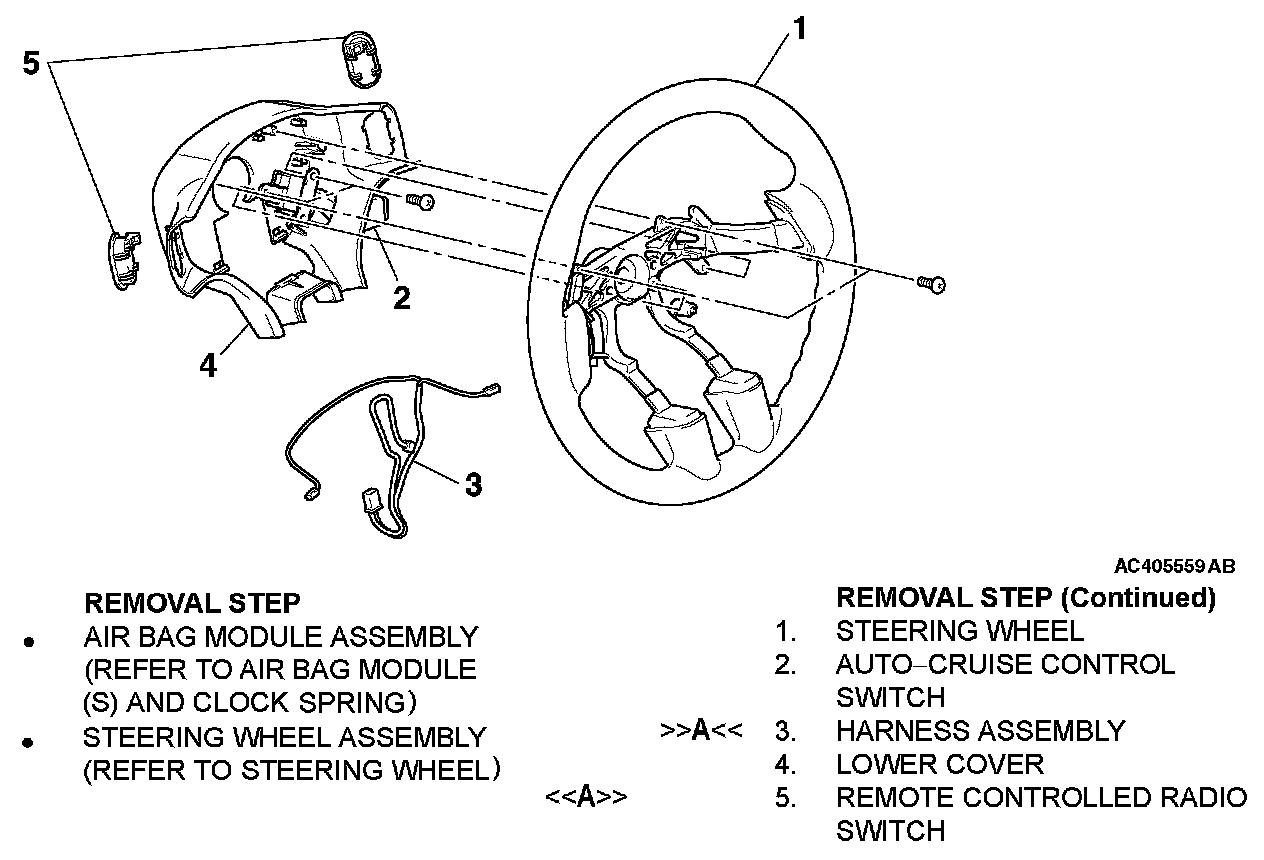 5

1

2

4

3

AC405559 AB

REMOVAL STEP
• AIR BAG MODULE ASSEMBLY (REFER TO AIR BAG MODULE (S) AND CLOCK SPRING)
• STEERING WHEEL ASSEMBLY (REFER TO STEERING WHEEL)

REMOVAL STEP (Continued)
1. STEERING WHEEL
2. AUTO–CRUISE CONTROL SWITCH
>>A<< 3. HARNESS ASSEMBLY
4. LOWER COVER
<<A>> 5. REMOTE CONTROLLED RADIO SWITCH