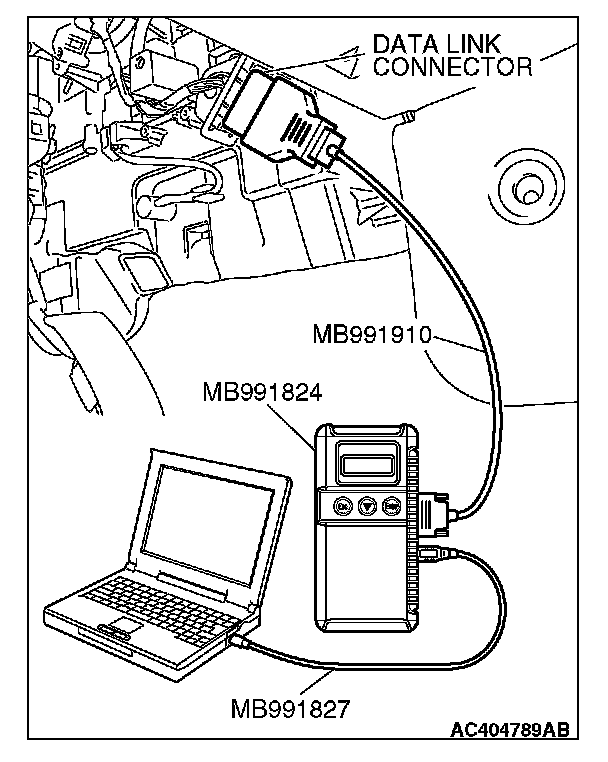 DATA LINK CONNECTOR

MB991910

MB991824

MB991827

AC404789AB