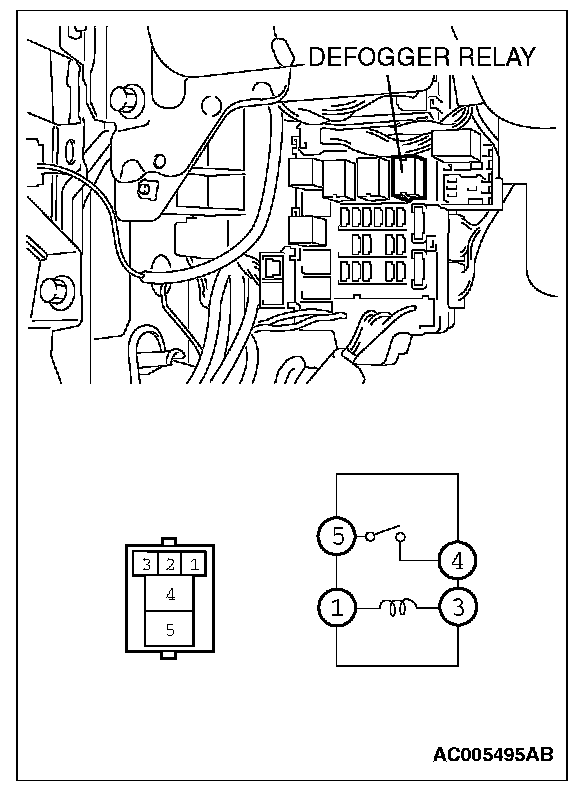 DEFOGGER RELAY

3 2 1
4
5

5
4
1
3

AC005495AB