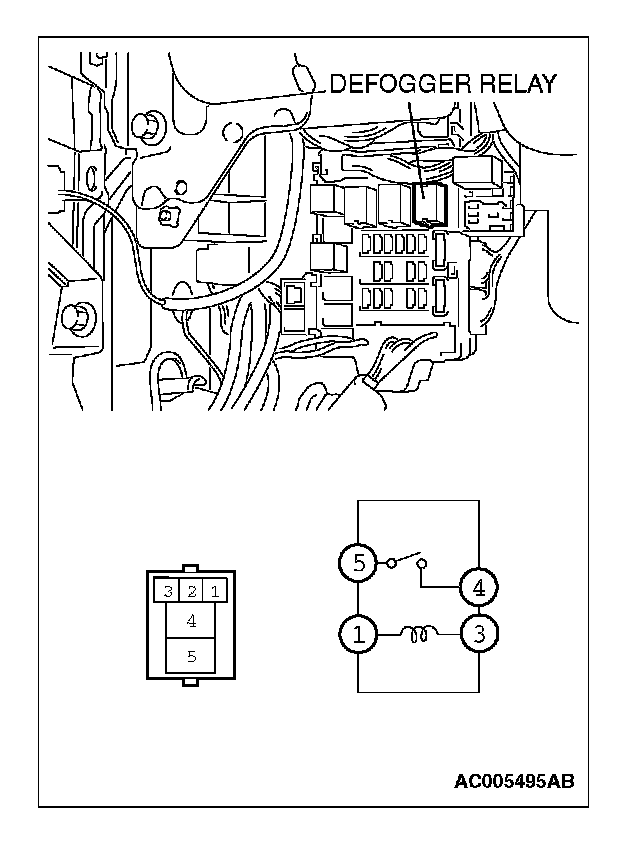 DEFOGGER RELAY

3 2 1
4
5

5
4
1
3

AC005495AB