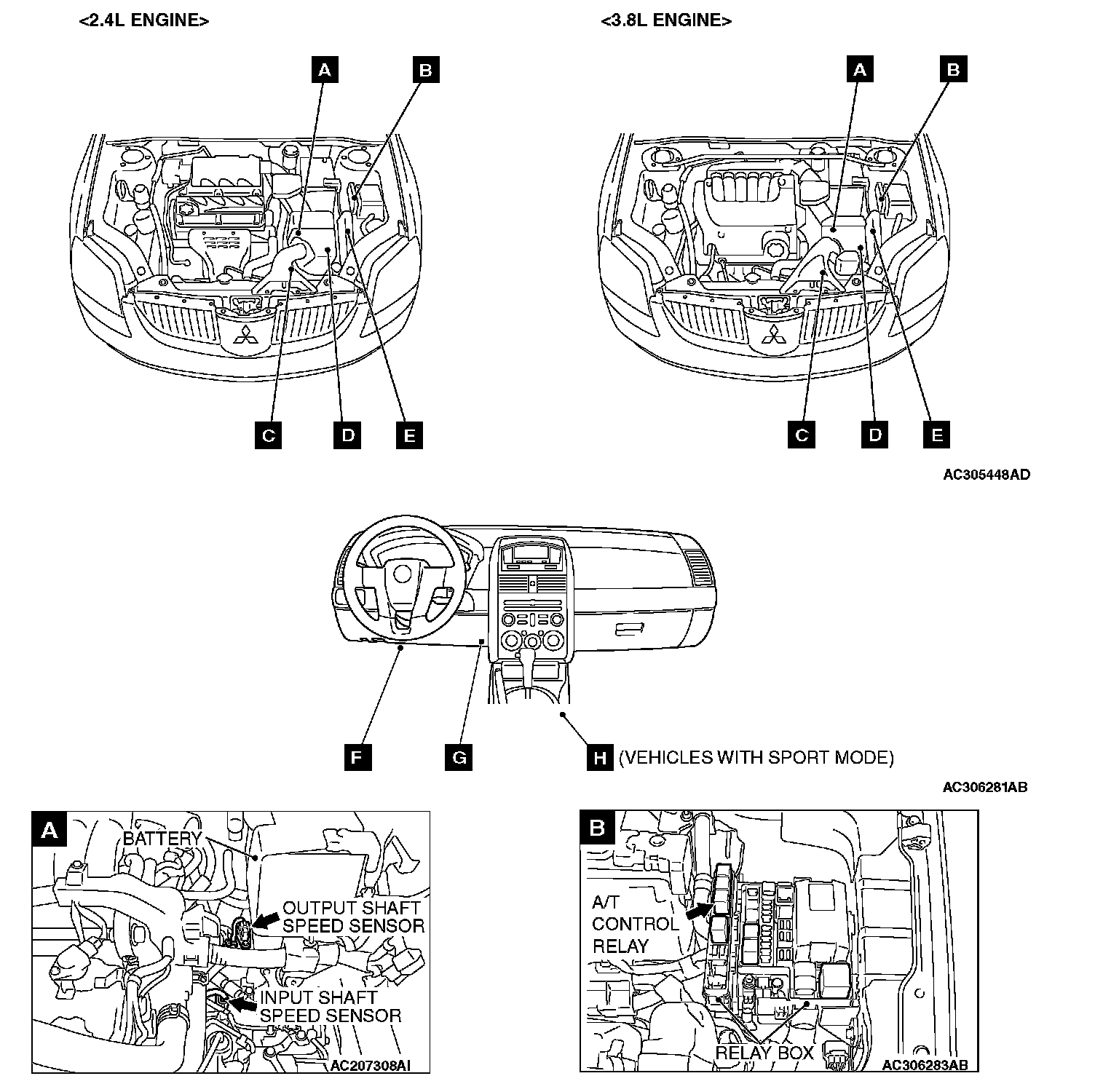 <2.4L ENGINE>

A
B
C
D
E

<3.8L ENGINE>

A
B
C
D
E

AC305448AD

F
G
H (VEHICLES WITH SPORT MODE)

AC306281AB

A
BATTERY
OUTPUT SHAFT SPEED SENSOR
INPUT SHAFT SPEED SENSOR
AC207308AI

B
A/T CONTROL RELAY
RELAY BOX
AC306283AB