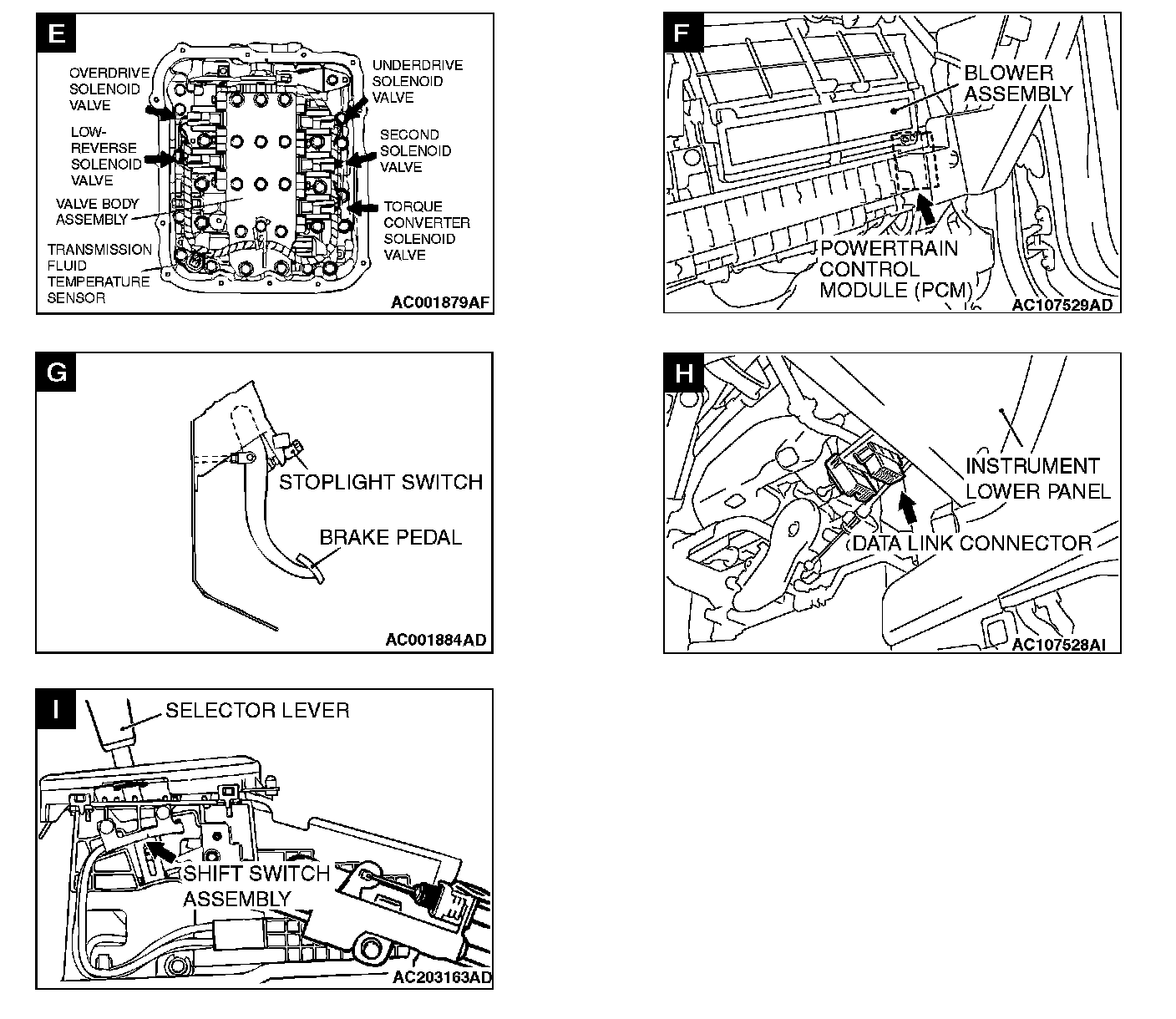 E

OVERDRIVE SOLENOID VALVE

LOW-REVERSE SOLENOID VALVE

VALVE BODY ASSEMBLY

TRANSMISSION FLUID TEMPERATURE SENSOR

UNDERDRIVE SOLENOID VALVE

SECOND SOLENOID VALVE

TORQUE CONVERTER SOLENOID VALVE

AC001879AF

F

BLOWER ASSEMBLY

POWERTRAIN CONTROL MODULE (PCM)

AC107529AD

G

STOPLIGHT SWITCH

BRAKE PEDAL

AC001884AD

H

INSTRUMENT LOWER PANEL

DATA LINK CONNECTOR

AC107528AI

I

SELECTOR LEVER

SHIFT SWITCH ASSEMBLY

AC203163AD