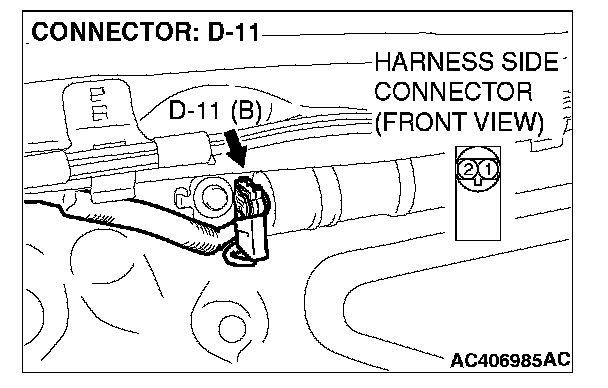 CONNECTOR: D-11

HARNESS SIDE CONNECTOR (FRONT VIEW)

D-11 (B)

2 1

AC406985AC