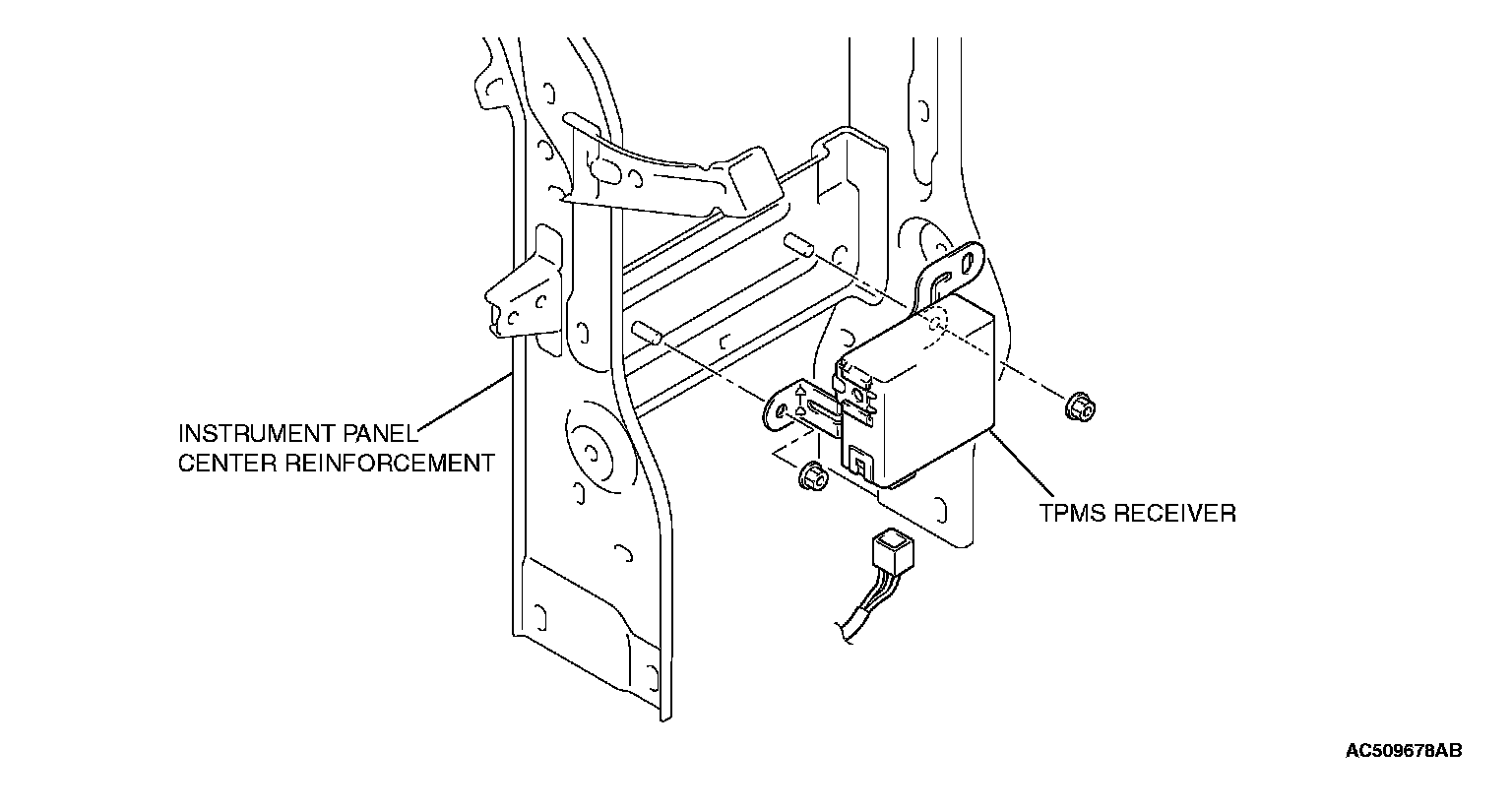 INSTRUMENT PANEL
CENTER REINFORCEMENT

TPMS RECEIVER

AC509678AB