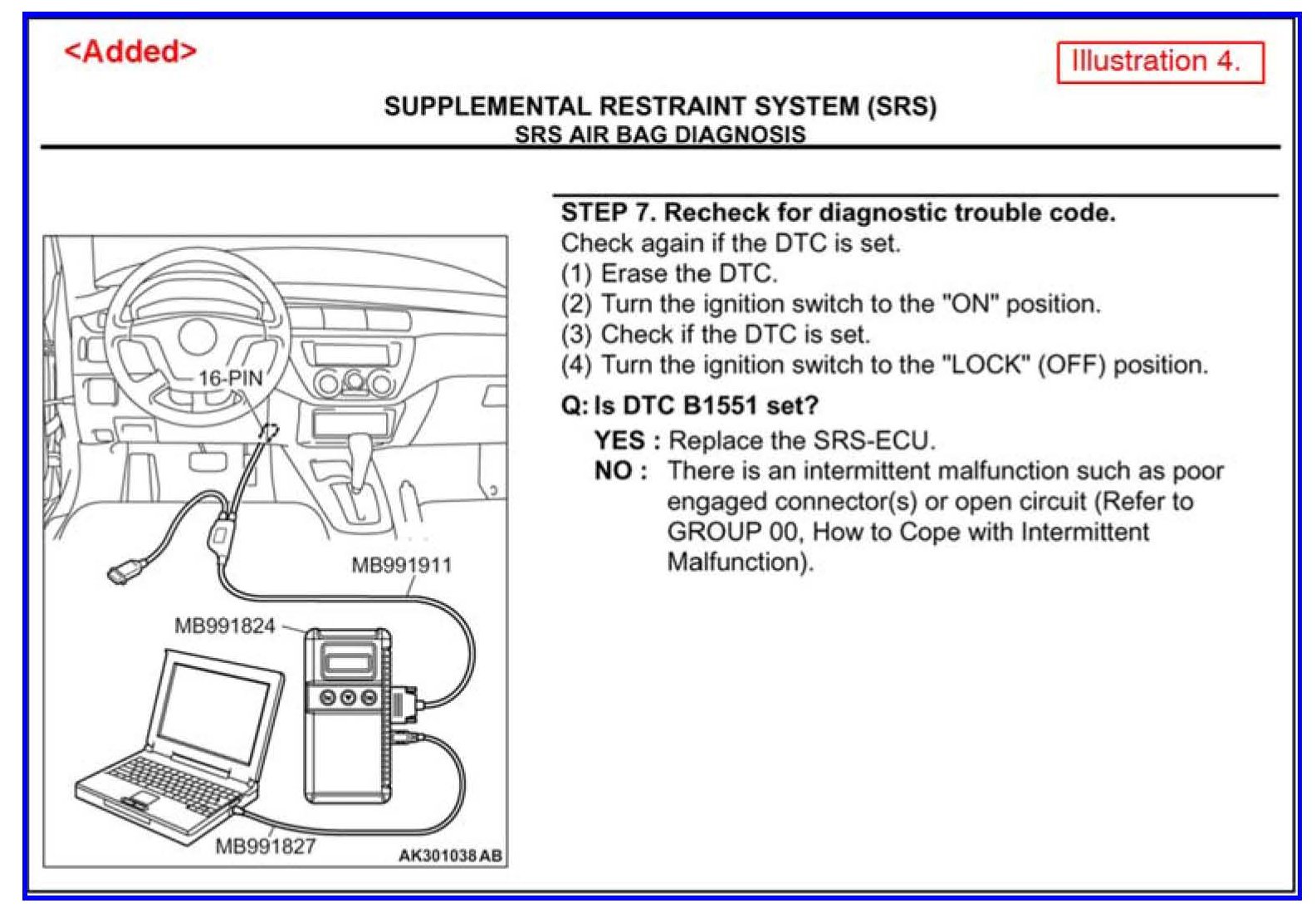 <Added>

Illustration 4.

SUPPLEMENTAL RESTRAINT SYSTEM (SRS)
SRS AIR BAG DIAGNOSIS

16-PIN

MB991911

MB991824

MB991827

AK301038 AB

STEP 7. Recheck for diagnostic trouble code.
Check again if the DTC is set.
(1) Erase the DTC.
(2) Turn the ignition switch to the "ON" position.
(3) Check if the DTC is set.
(4) Turn the ignition switch to the "LOCK" (OFF) position.

Q: Is DTC B1551 set?
YES : Replace the SRS-ECU.
NO : There is an intermittent malfunction such as poor engaged connector(s) or open circuit (Refer to GROUP 00, How to Cope with Intermittent Malfunction).