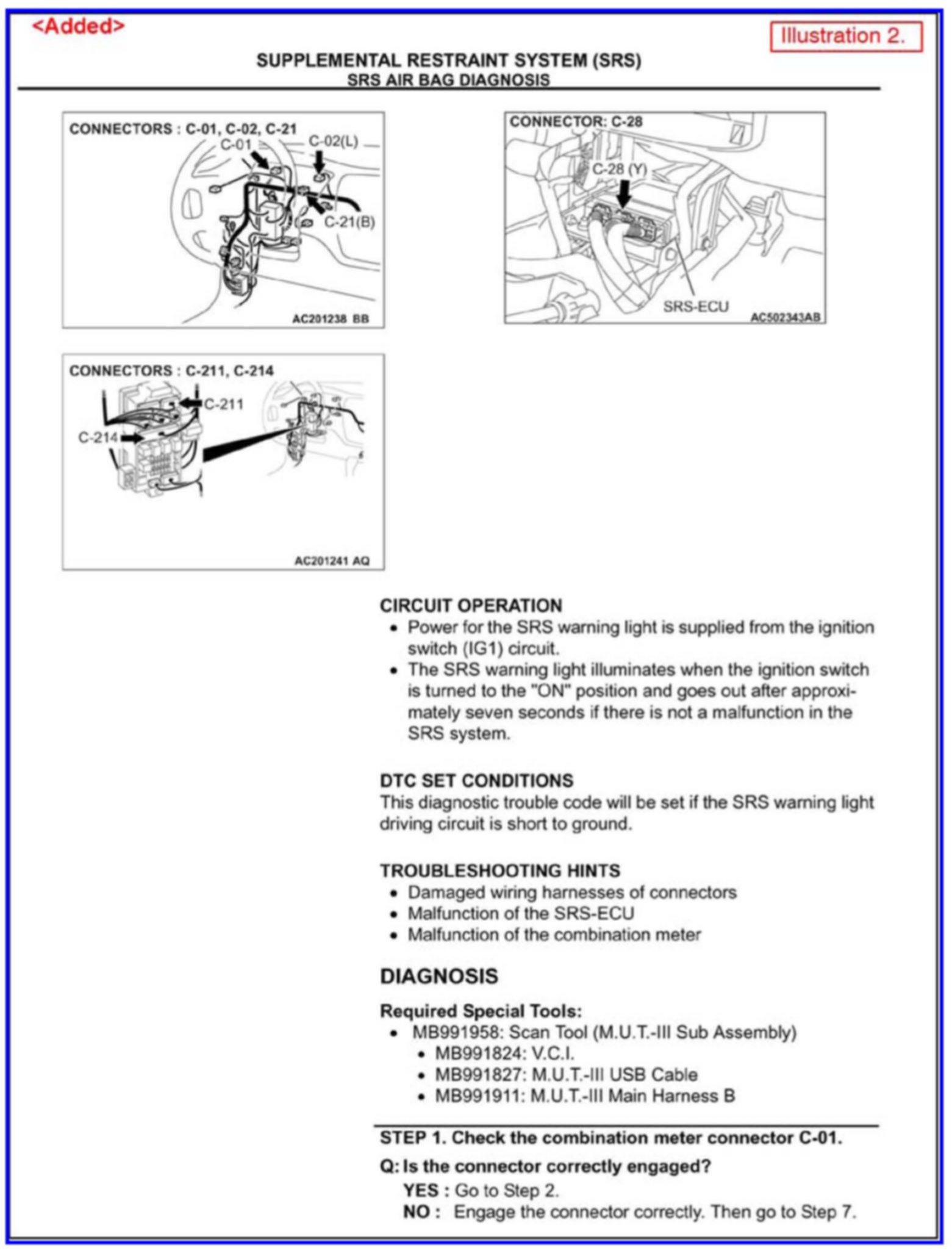 <Added>

Illustration 2.

SUPPLEMENTAL RESTRAINT SYSTEM (SRS)
SRS AIR BAG DIAGNOSIS

CONNECTORS : C-01, C-02, C-21
C-01
C-02(L)
C-21(B)
AC201238 BB

CONNECTOR: C-28
C-28 (Y)
SRS-ECU
AC502343AB

CONNECTORS : C-211, C-214
C-211
C-214
AC201241 AQ

CIRCUIT OPERATION
• Power for the SRS warning light is supplied from the ignition switch (IG1) circuit.
• The SRS warning light illuminates when the ignition switch is turned to the "ON" position and goes out after approximately seven seconds if there is not a malfunction in the SRS system.

DTC SET CONDITIONS
This diagnostic trouble code will be set if the SRS warning light driving circuit is short to ground.

TROUBLESHOOTING HINTS
• Damaged wiring harnesses of connectors
• Malfunction of the SRS-ECU
• Malfunction of the combination meter

DIAGNOSIS

Required Special Tools:
• MB991958: Scan Tool (M.U.T.-III Sub Assembly)
• MB991824: V.C.I.
• MB991827: M.U.T.-III USB Cable
• MB991911: M.U.T.-III Main Harness B

STEP 1. Check the combination meter connector C-01.

Q: Is the connector correctly engaged?
YES : Go to Step 2.
NO : Engage the connector correctly. Then go to Step 7.