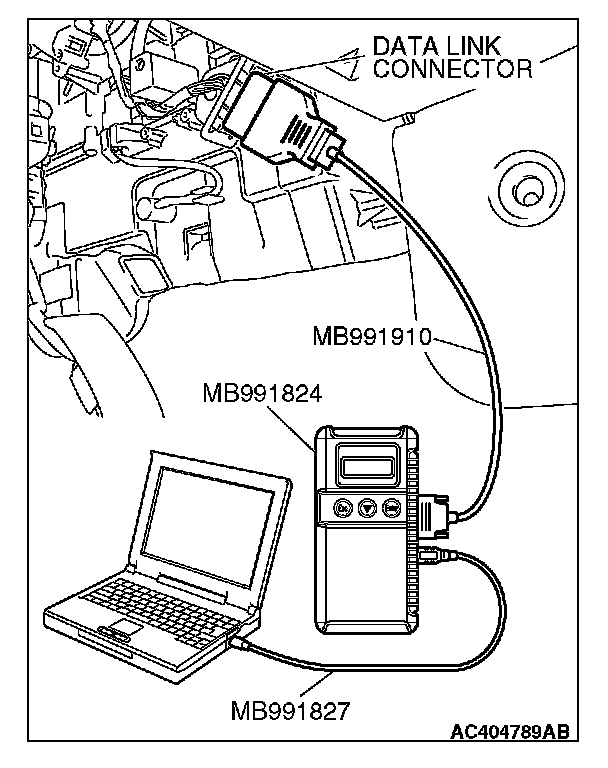 DATA LINK CONNECTOR

MB991910

MB991824

MB991827

AC404789AB