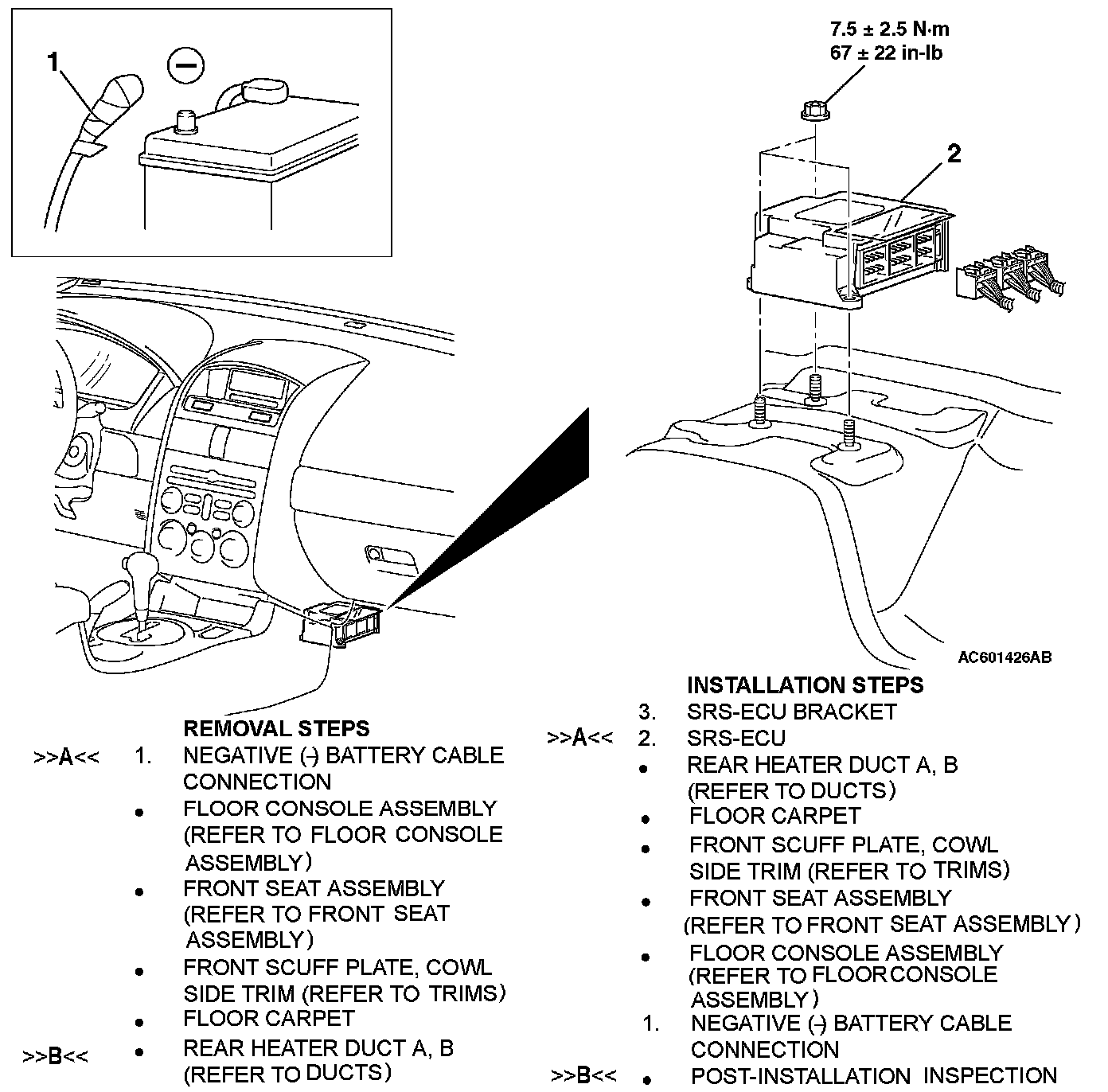 1

7.5 ± 2.5 N·m
67 ± 22 in-lb

2

AC601426AB

REMOVAL STEPS
>>A<< 1. NEGATIVE (-) BATTERY CABLE CONNECTION
• FLOOR CONSOLE ASSEMBLY (REFER TO FLOOR CONSOLE ASSEMBLY)
• FRONT SEAT ASSEMBLY (REFER TO FRONT SEAT ASSEMBLY)
• FRONT SCUFF PLATE, COWL SIDE TRIM (REFER TO TRIMS)
• FLOOR CARPET
>>B<< • REAR HEATER DUCT A, B (REFER TO DUCTS)

INSTALLATION STEPS
3. SRS-ECU BRACKET
>>A<< 2. SRS-ECU
• REAR HEATER DUCT A, B (REFER TO DUCTS)
• FLOOR CARPET
• FRONT SCUFF PLATE, COWL SIDE TRIM (REFER TO TRIMS)
• FRONT SEAT ASSEMBLY (REFER TO FRONT SEAT ASSEMBLY)
• FLOOR CONSOLE ASSEMBLY (REFER TO FLOOR CONSOLE ASSEMBLY)
1. NEGATIVE (-) BATTERY CABLE CONNECTION
>>B<< • POST-INSTALLATION INSPECTION