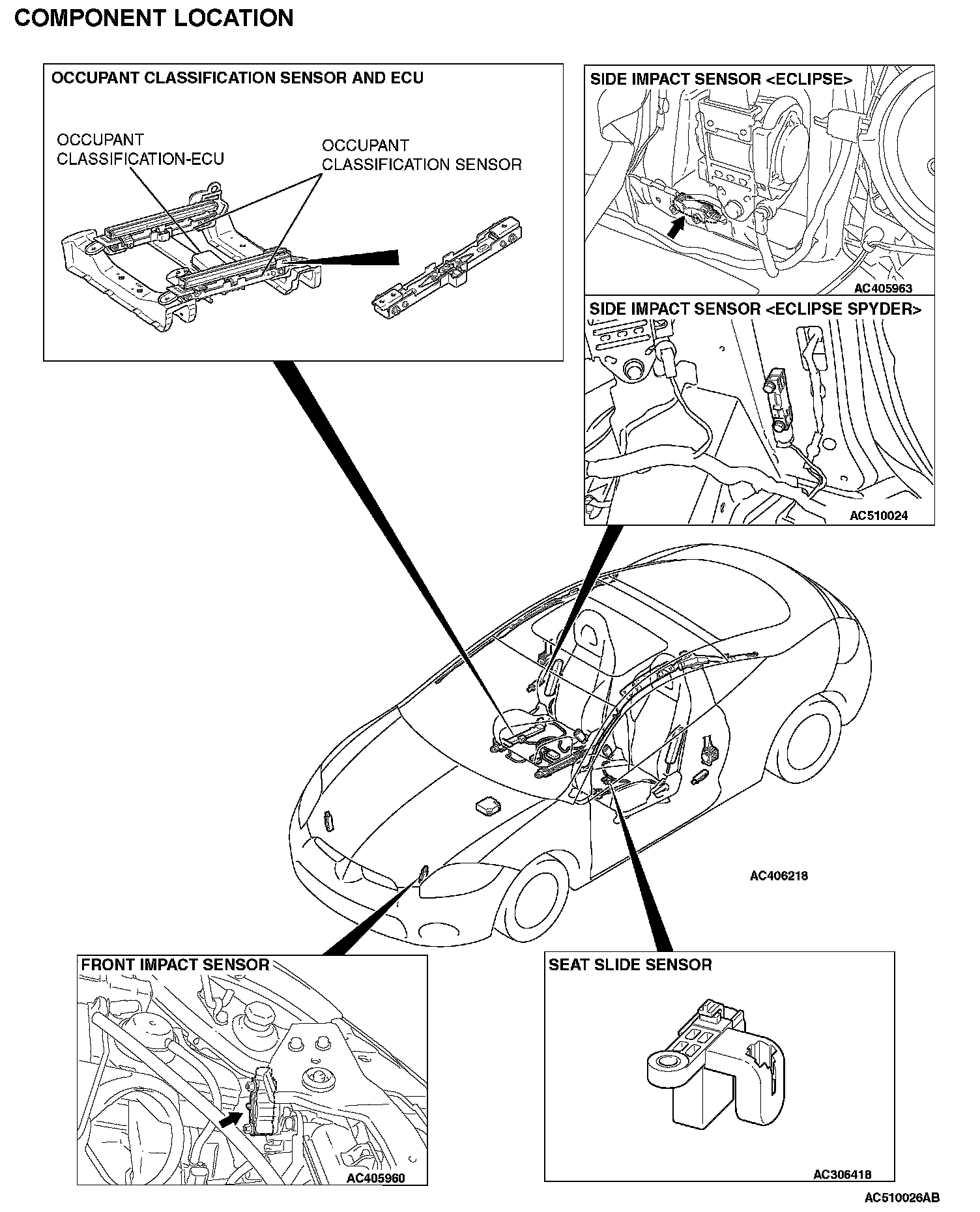 COMPONENT LOCATION

OCCUPANT CLASSIFICATION SENSOR AND ECU

OCCUPANT CLASSIFICATION-ECU

OCCUPANT CLASSIFICATION SENSOR

SIDE IMPACT SENSOR <ECLIPSE>

AC405963

SIDE IMPACT SENSOR <ECLIPSE SPYDER>

AC510024

AC406218

FRONT IMPACT SENSOR

AC405960

SEAT SLIDE SENSOR

AC306418

AC510026AB