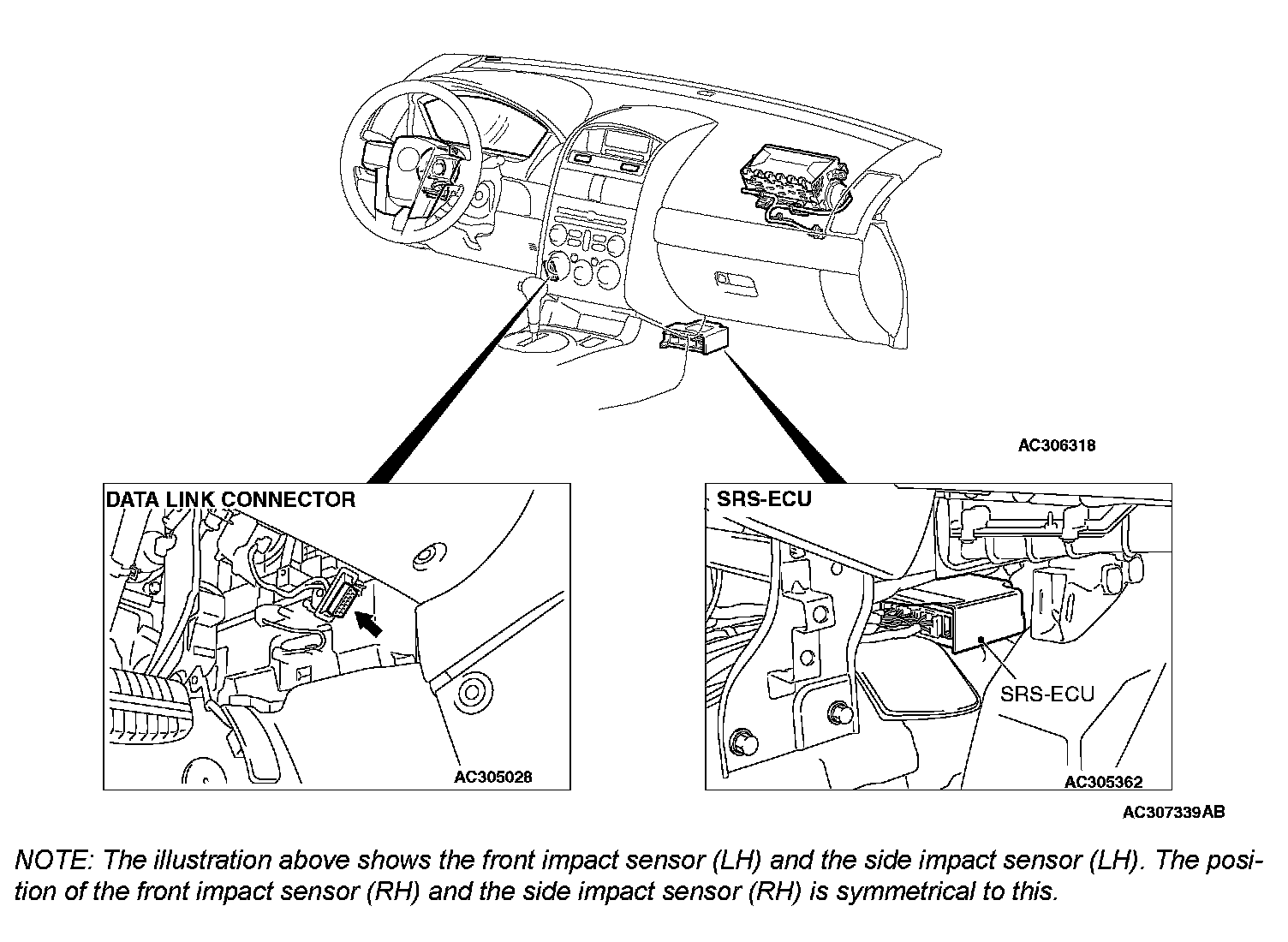 AC306318

DATA LINK CONNECTOR

AC305028

SRS-ECU

SRS-ECU

AC305362

AC307339AB

NOTE: The illustration above shows the front impact sensor (LH) and the side impact sensor (LH). The position of the front impact sensor (RH) and the side impact sensor (RH) is symmetrical to this.