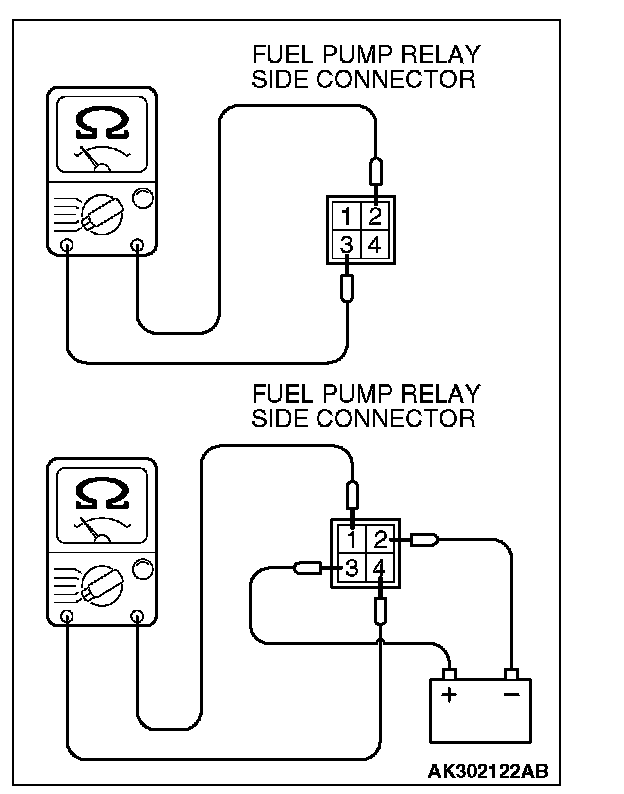 FUEL PUMP RELAY SIDE CONNECTOR

Ω

1 2
3 4

FUEL PUMP RELAY SIDE CONNECTOR

Ω

1 2
3 4

+ −

AK302122AB