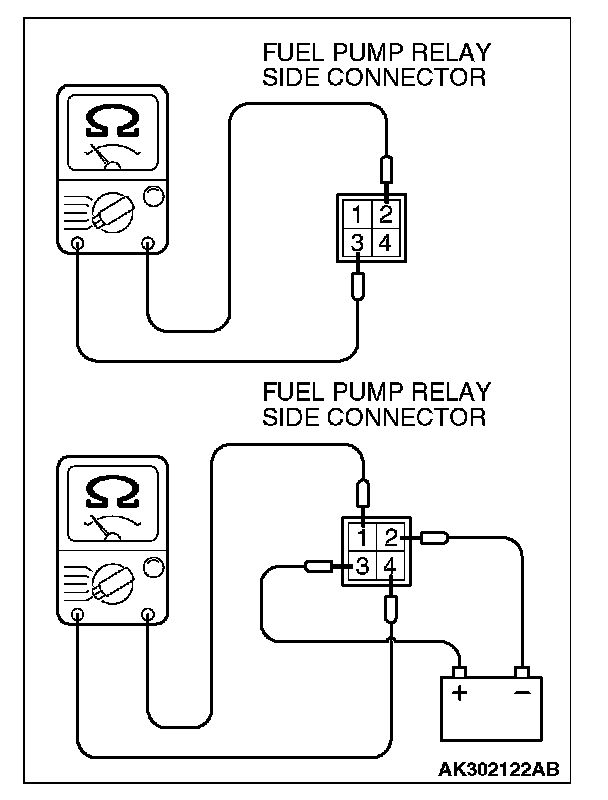 FUEL PUMP RELAY SIDE CONNECTOR

Ω

1 2
3 4

FUEL PUMP RELAY SIDE CONNECTOR

Ω

1 2
3 4

+ −

AK302122AB