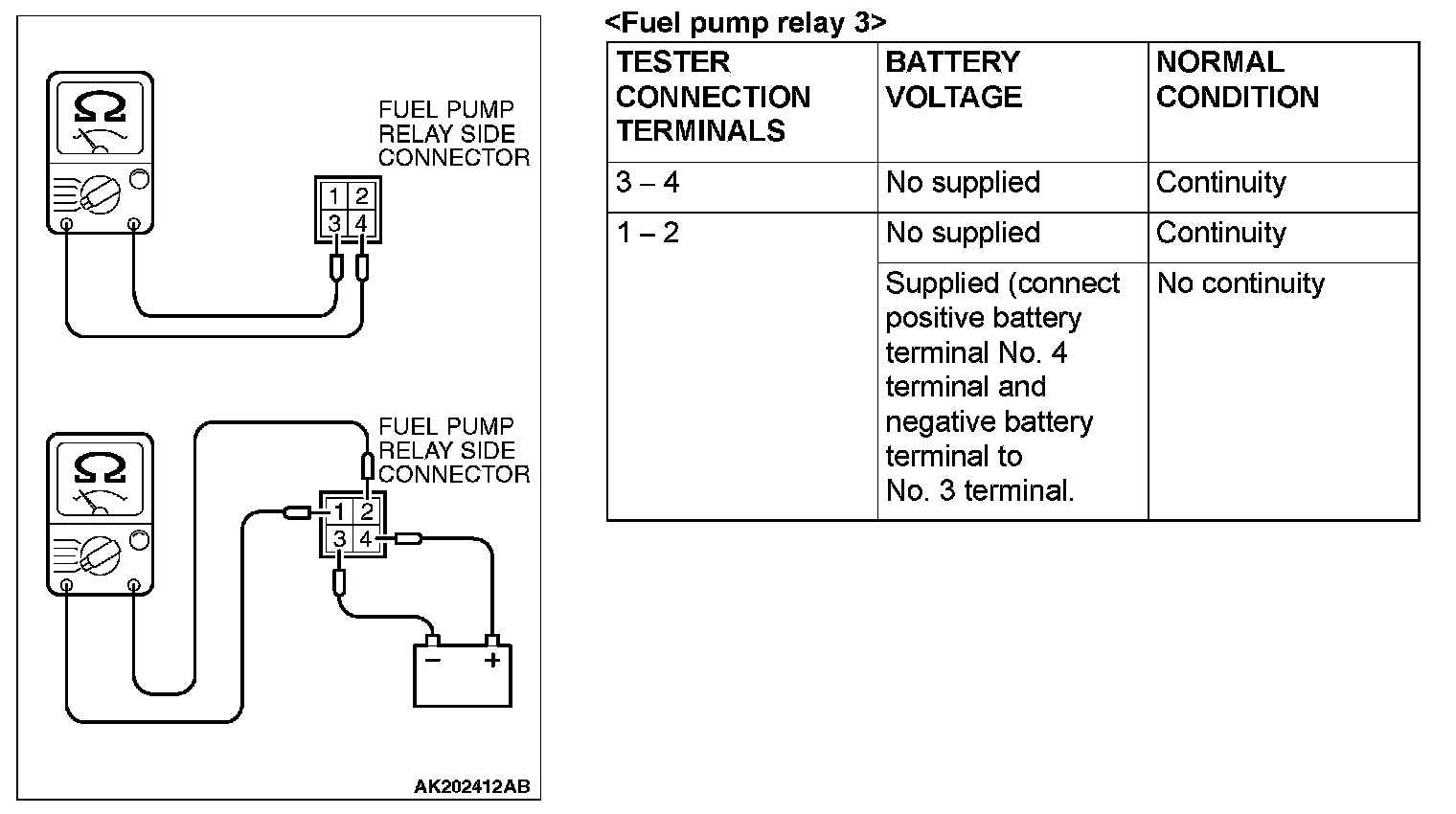 Ω

FUEL PUMP RELAY SIDE CONNECTOR

1 2
3 4

Ω

FUEL PUMP RELAY SIDE CONNECTOR

1 2
3 4

−  +

AK202412AB

<Fuel pump relay 3>

| TESTER CONNECTION TERMINALS | BATTERY VOLTAGE | NORMAL CONDITION |
|---|---|---|
| 3 – 4 | No supplied | Continuity |
| 1 – 2 | No supplied | Continuity |
| | Supplied (connect positive battery terminal No. 4 terminal and negative battery terminal to No. 3 terminal. | No continuity |