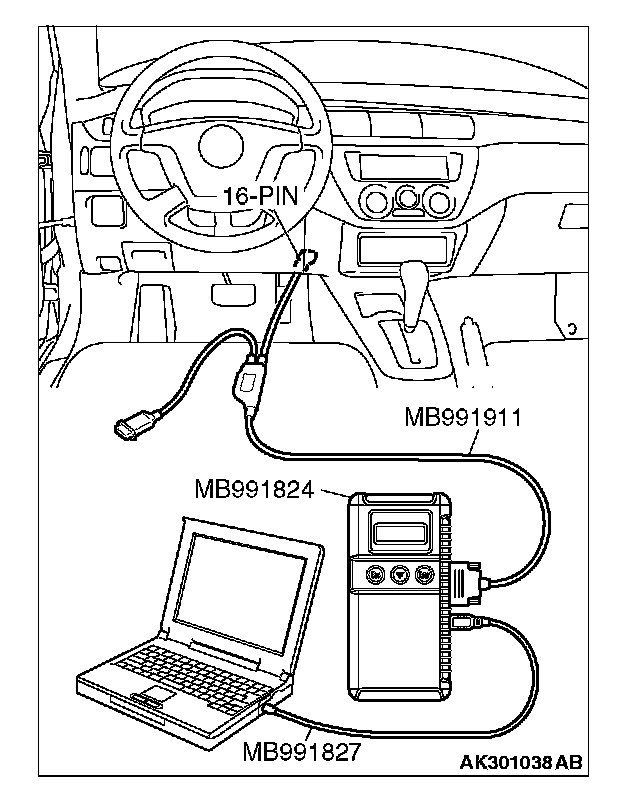 16-PIN

MB991911

MB991824

MB991827

AK301038 AB