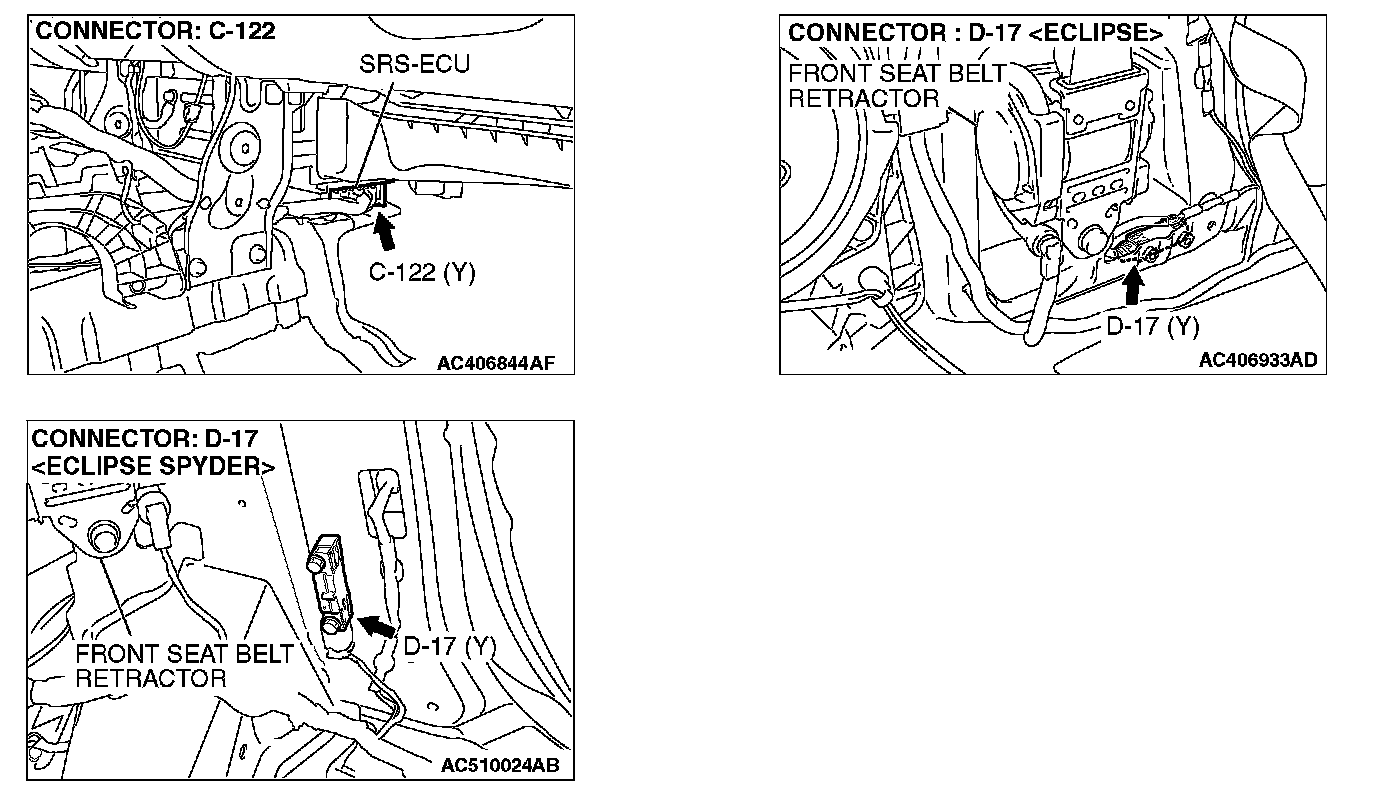 CONNECTOR: C-122

SRS-ECU

C-122 (Y)

AC406844AF

CONNECTOR : D-17 <ECLIPSE>

FRONT SEAT BELT RETRACTOR

D-17 (Y)

AC406933AD

CONNECTOR: D-17 <ECLIPSE SPYDER>

FRONT SEAT BELT RETRACTOR

D-17 (Y)

AC510024AB