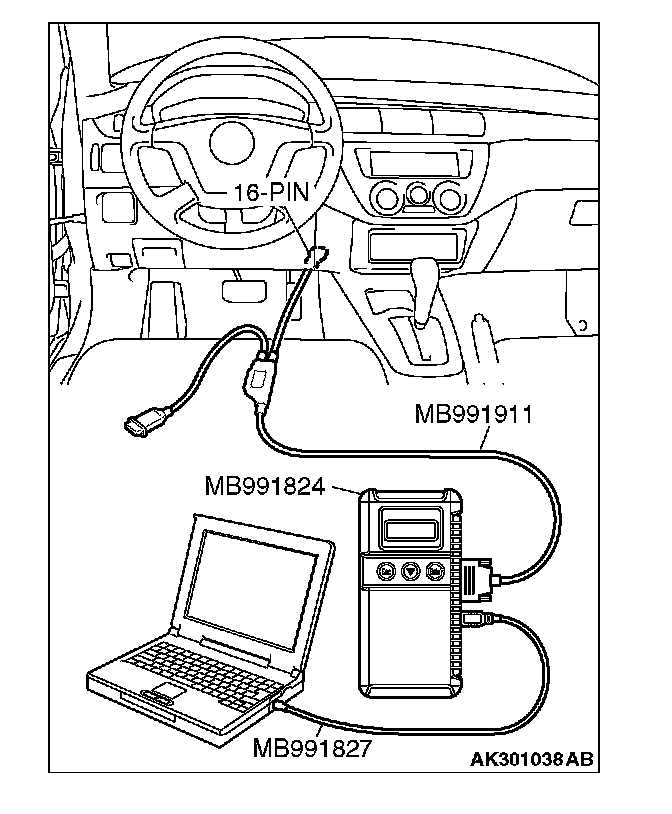 16-PIN

MB991911

MB991824

MB991827

AK301038AB