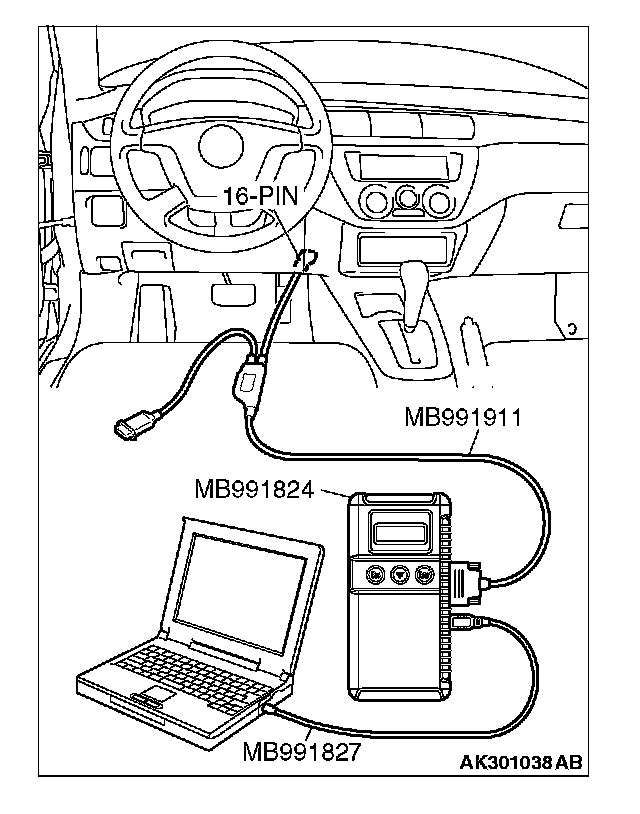 16-PIN

MB991911

MB991824

MB991827

AK301038 AB