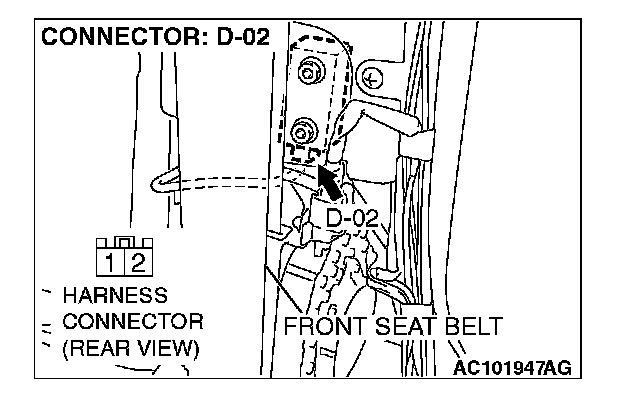 CONNECTOR: D-02

D-02

1 2

HARNESS CONNECTOR (REAR VIEW)

FRONT SEAT BELT

AC101947AG