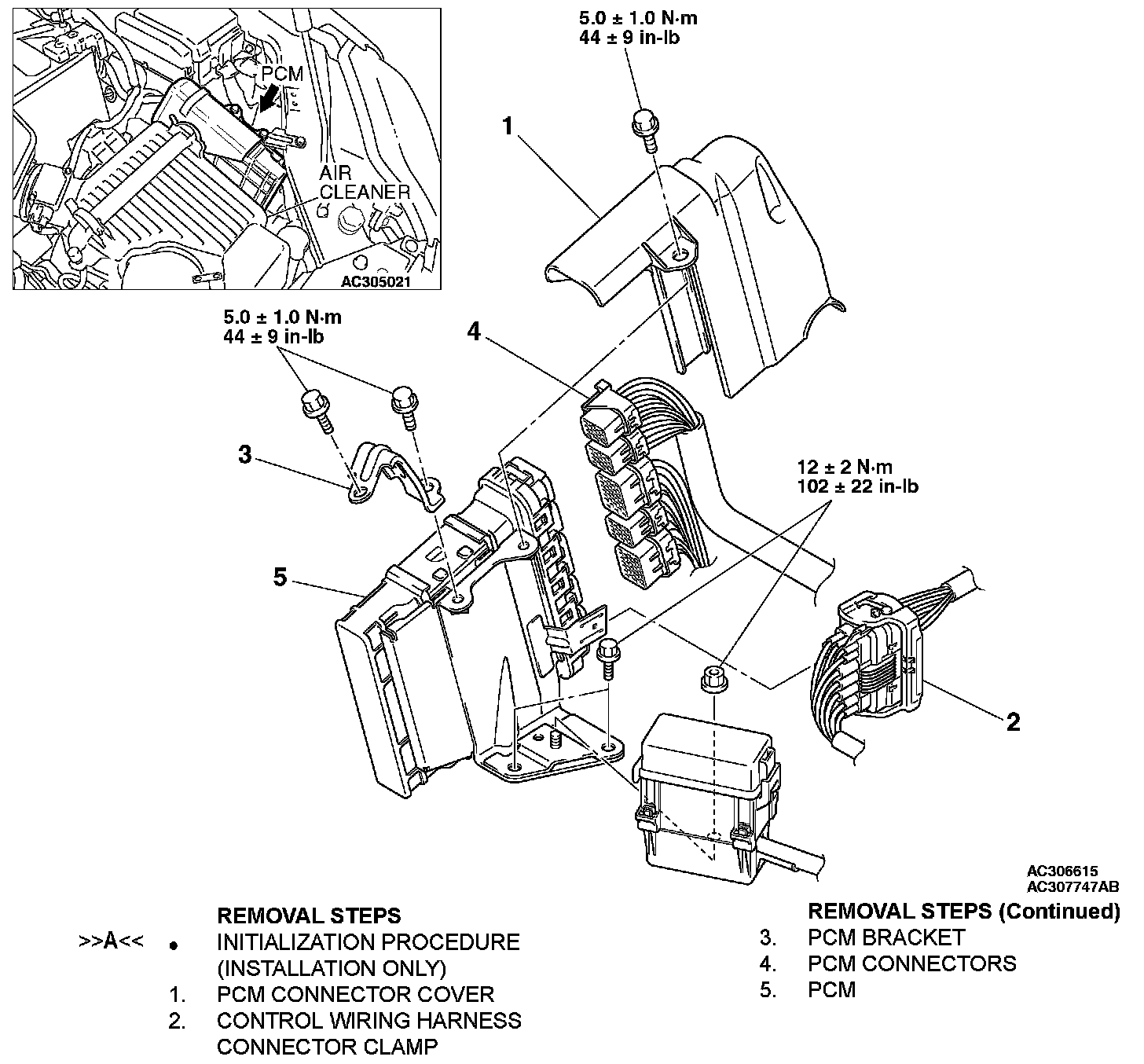 PCM

AIR CLEANER

AC305021

5.0 ± 1.0 N·m
44 ± 9 in-lb

1

5.0 ± 1.0 N·m
44 ± 9 in-lb

4

3

12 ± 2 N·m
102 ± 22 in-lb

5

2

AC306615
AC307747AB

REMOVAL STEPS
>>A<< • INITIALIZATION PROCEDURE (INSTALLATION ONLY)
1. PCM CONNECTOR COVER
2. CONTROL WIRING HARNESS CONNECTOR CLAMP

REMOVAL STEPS (Continued)
3. PCM BRACKET
4. PCM CONNECTORS
5. PCM