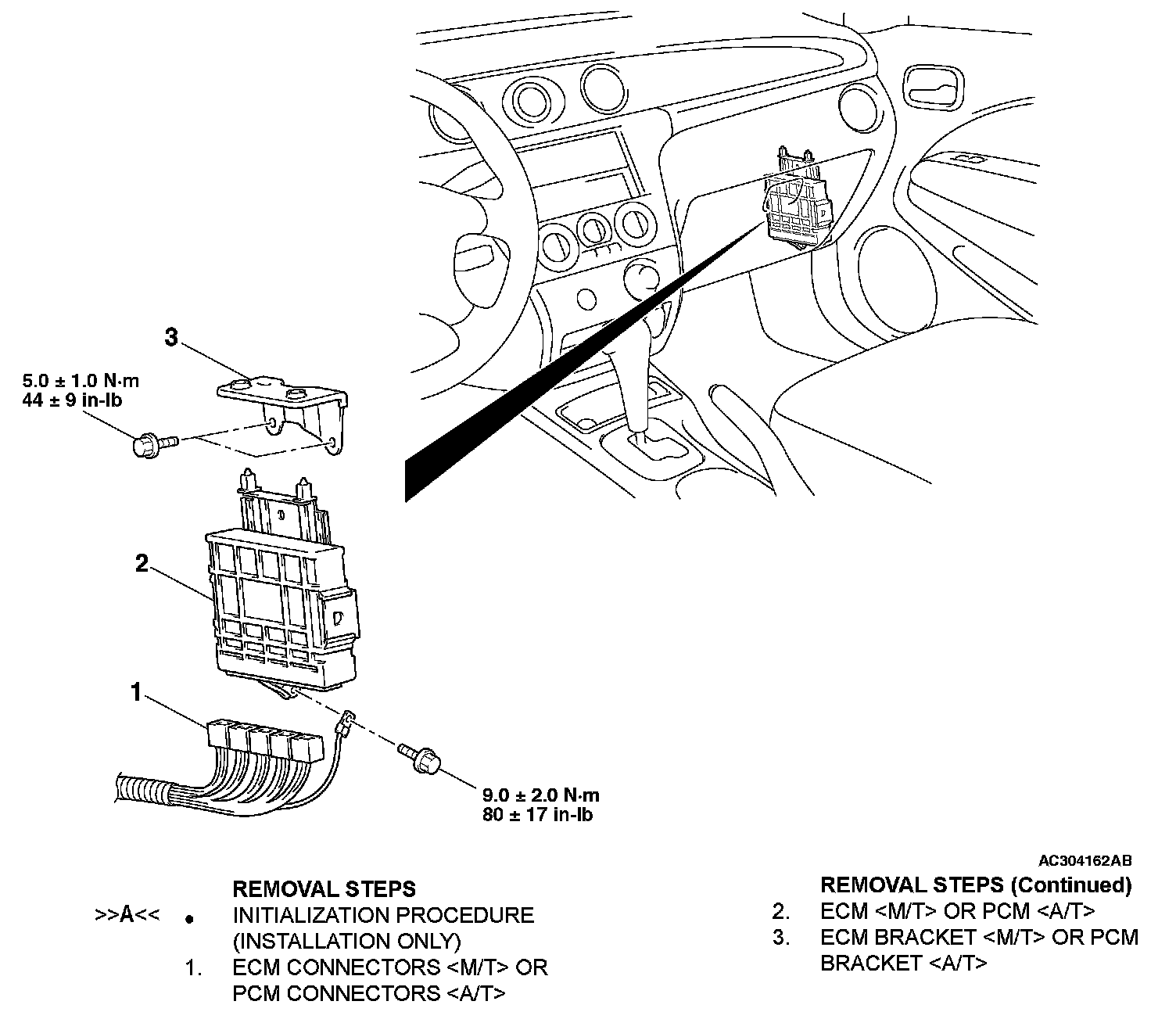 3

5.0 ± 1.0 N·m
44 ± 9 in-lb

2

1

9.0 ± 2.0 N·m
80 ± 17 in-lb

AC304162AB

REMOVAL STEPS

>>A<< • INITIALIZATION PROCEDURE (INSTALLATION ONLY)

1. ECM CONNECTORS <M/T> OR PCM CONNECTORS <A/T>

REMOVAL STEPS (Continued)

2. ECM <M/T> OR PCM <A/T>

3. ECM BRACKET <M/T> OR PCM BRACKET <A/T>