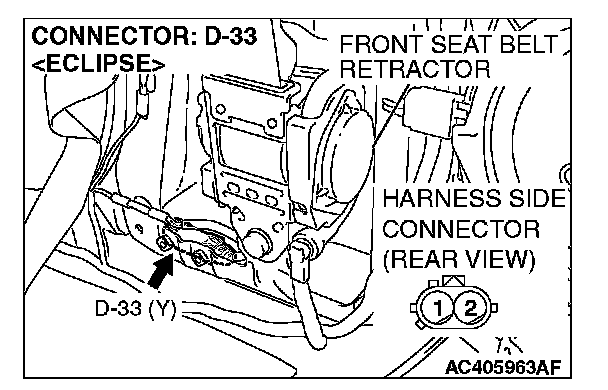 CONNECTOR: D-33
<ECLIPSE>

FRONT SEAT BELT
RETRACTOR

HARNESS SIDE
CONNECTOR
(REAR VIEW)

D-33 (Y)

1 2

AC405963AF