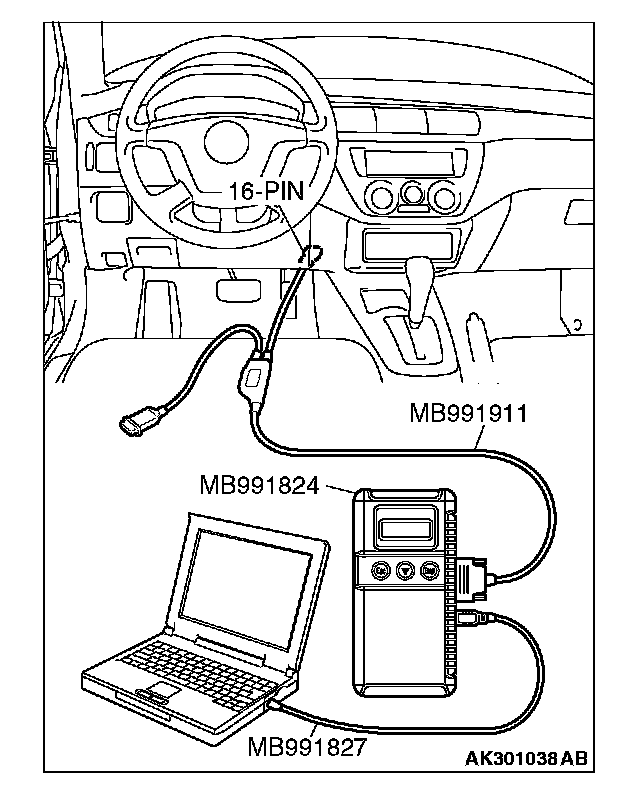 16-PIN

MB991911

MB991824

MB991827

AK301038 AB