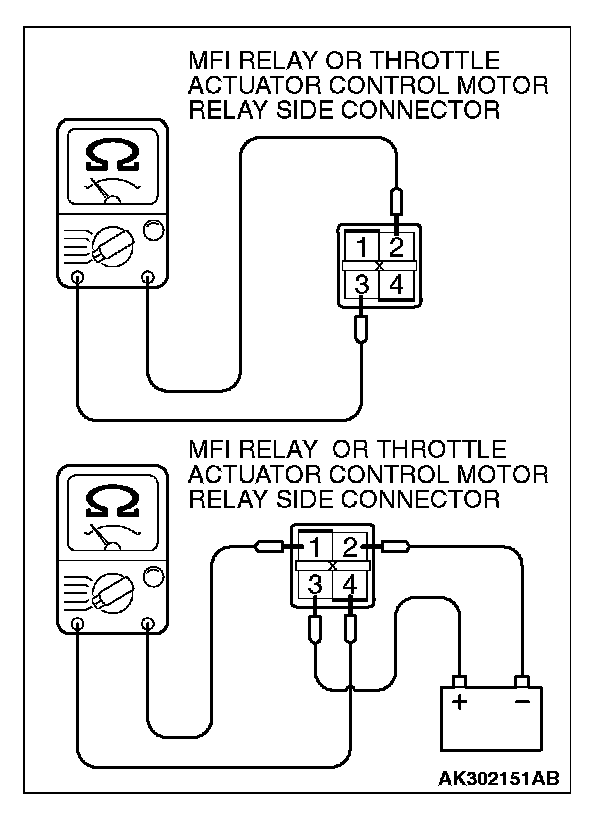 MFI RELAY OR THROTTLE ACTUATOR CONTROL MOTOR RELAY SIDE CONNECTOR

Ω

1 2
3 4

MFI RELAY OR THROTTLE ACTUATOR CONTROL MOTOR RELAY SIDE CONNECTOR

Ω

1 2
3 4

+ −

AK302151AB