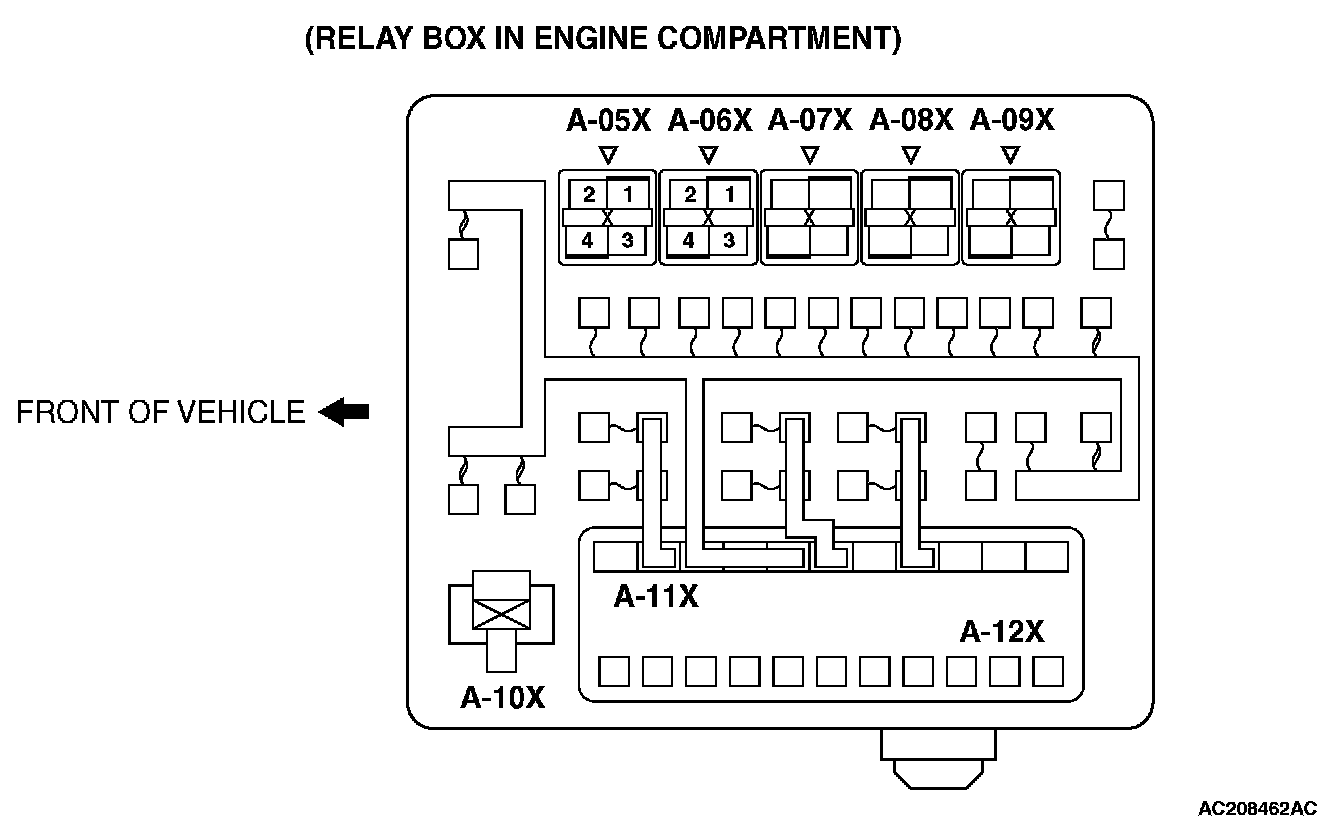 (RELAY BOX IN ENGINE COMPARTMENT)

A-05X A-06X A-07X A-08X A-09X

2 1
X
4 3

2 1
X
4 3

X

X

X

FRONT OF VEHICLE

A-11X

A-12X

A-10X

AC208462AC