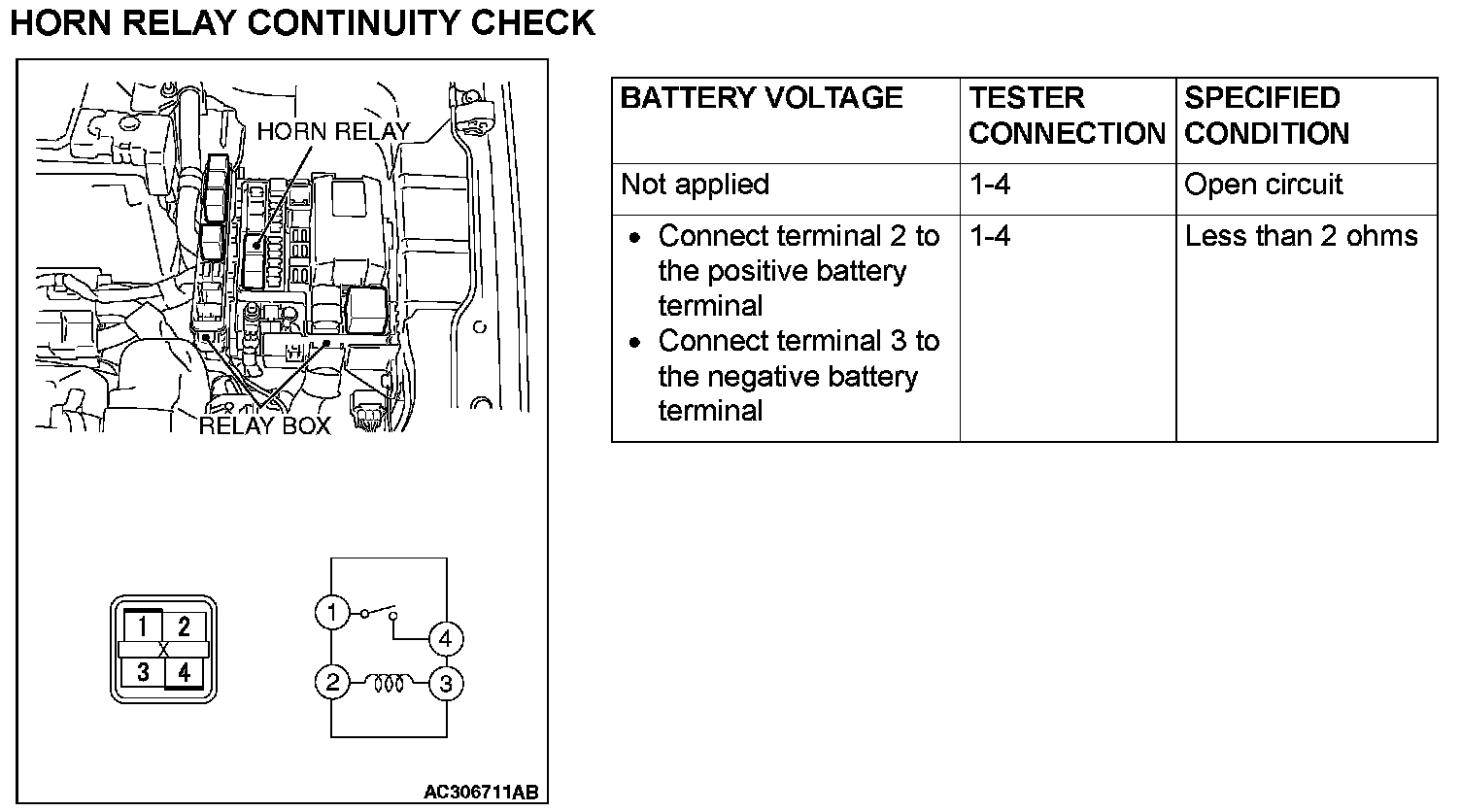 HORN RELAY CONTINUITY CHECK

HORN RELAY

RELAY BOX

1 2
X
3 4

1
4
2
3

AC306711AB

| BATTERY VOLTAGE | TESTER CONNECTION | SPECIFIED CONDITION |
|---|---|---|
| Not applied | 1-4 | Open circuit |
| • Connect terminal 2 to the positive battery terminal • Connect terminal 3 to the negative battery terminal | 1-4 | Less than 2 ohms |