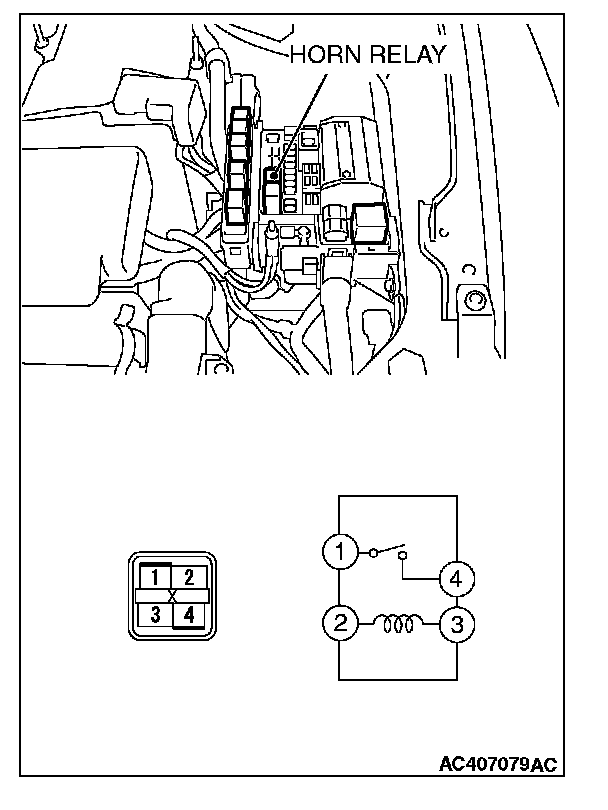 HORN RELAY

1 2
X
3 4

1
4
2
3

AC407079AC