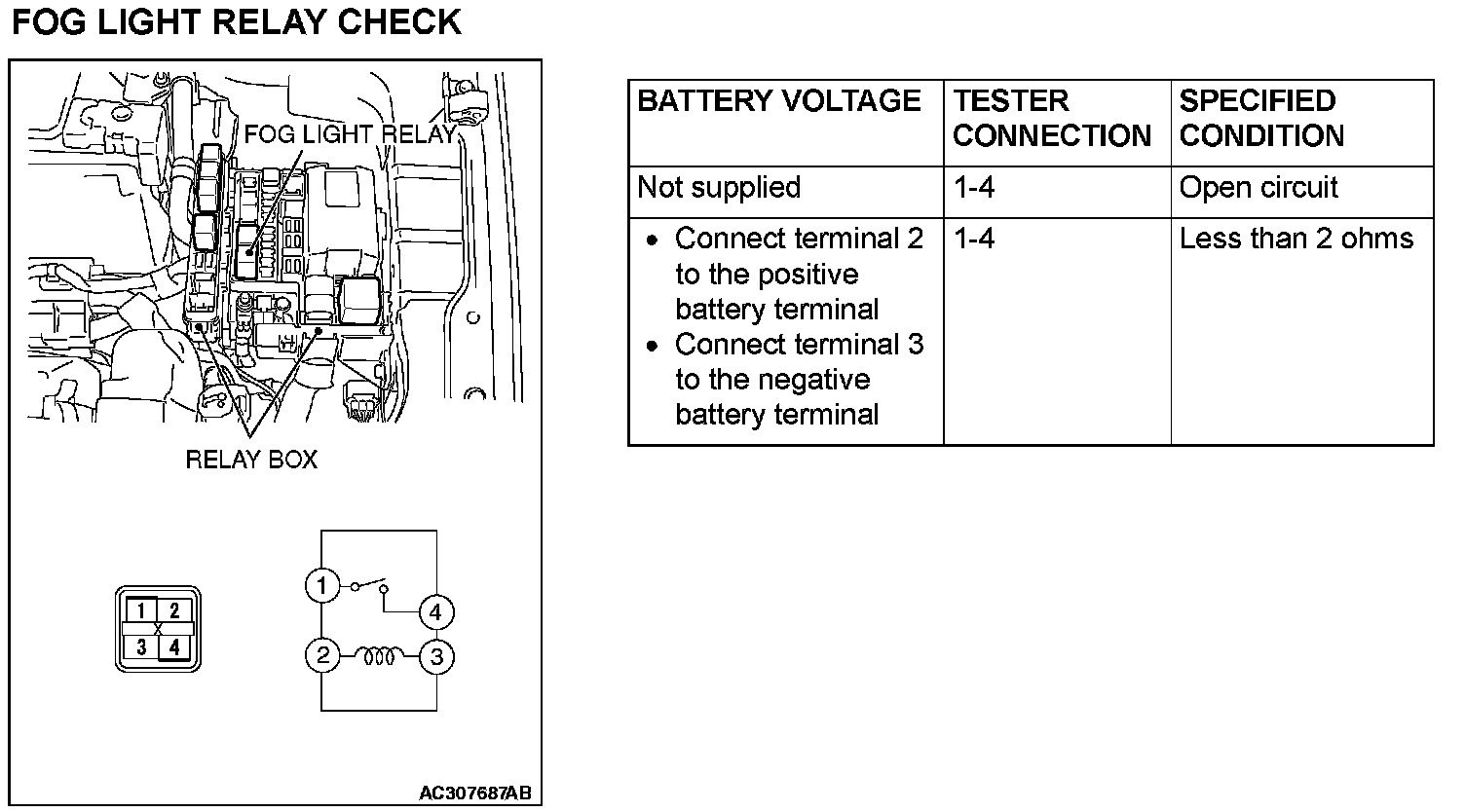 FOG LIGHT RELAY CHECK

FOG LIGHT RELAY

RELAY BOX

1 2
3 4

1
4
2
3

AC307687AB

| BATTERY VOLTAGE | TESTER CONNECTION | SPECIFIED CONDITION |
|---|---|---|
| Not supplied | 1-4 | Open circuit |
| • Connect terminal 2 to the positive battery terminal • Connect terminal 3 to the negative battery terminal | 1-4 | Less than 2 ohms |