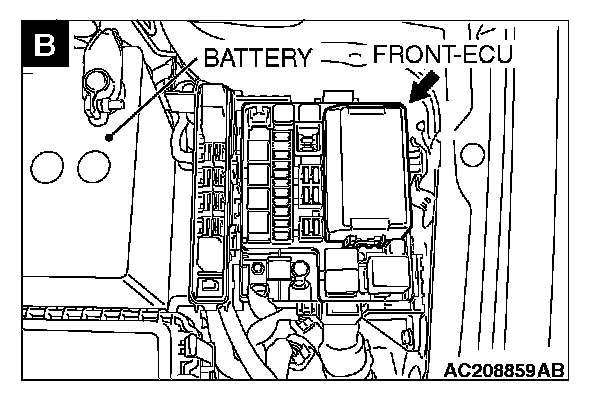 B
BATTERY
FRONT-ECU
AC208859AB