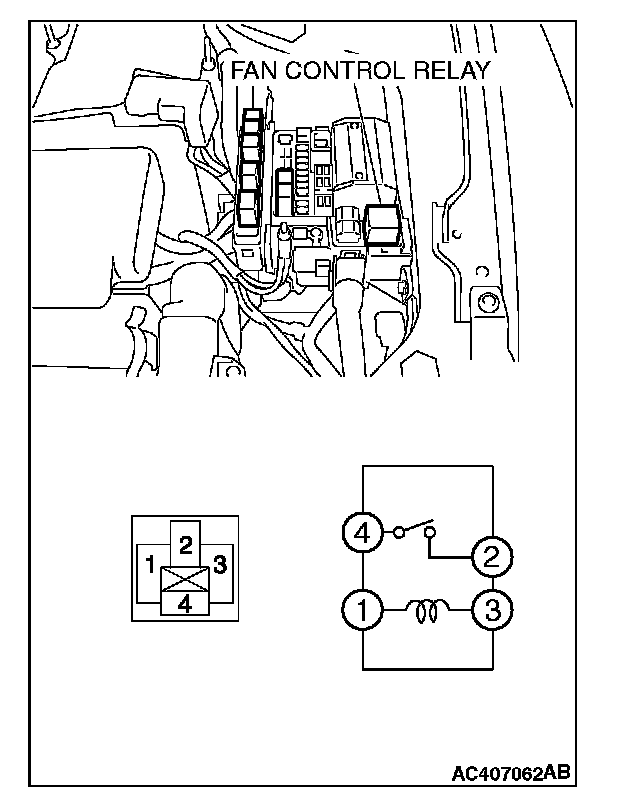 FAN CONTROL RELAY

2
1
3
4

4
2
1
3

AC407062AB