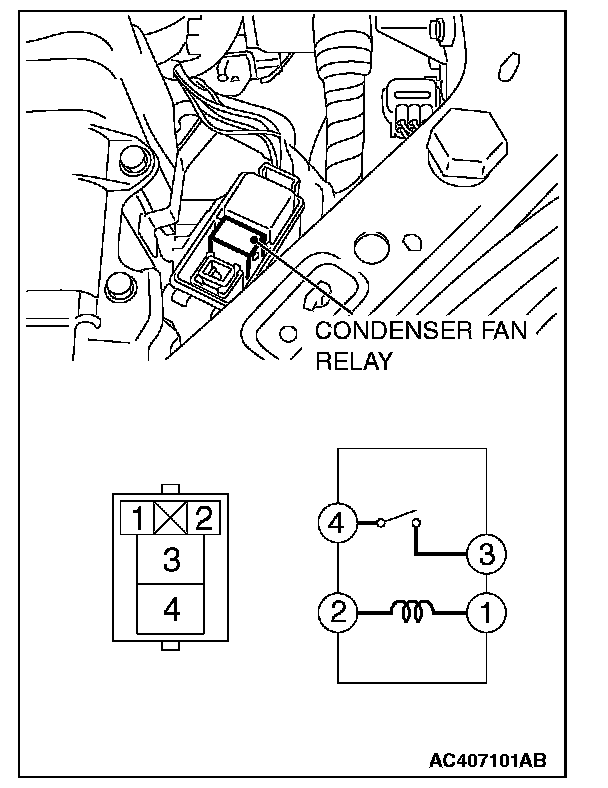 CONDENSER FAN RELAY

1 2
3
4

4
3
2
1

AC407101AB