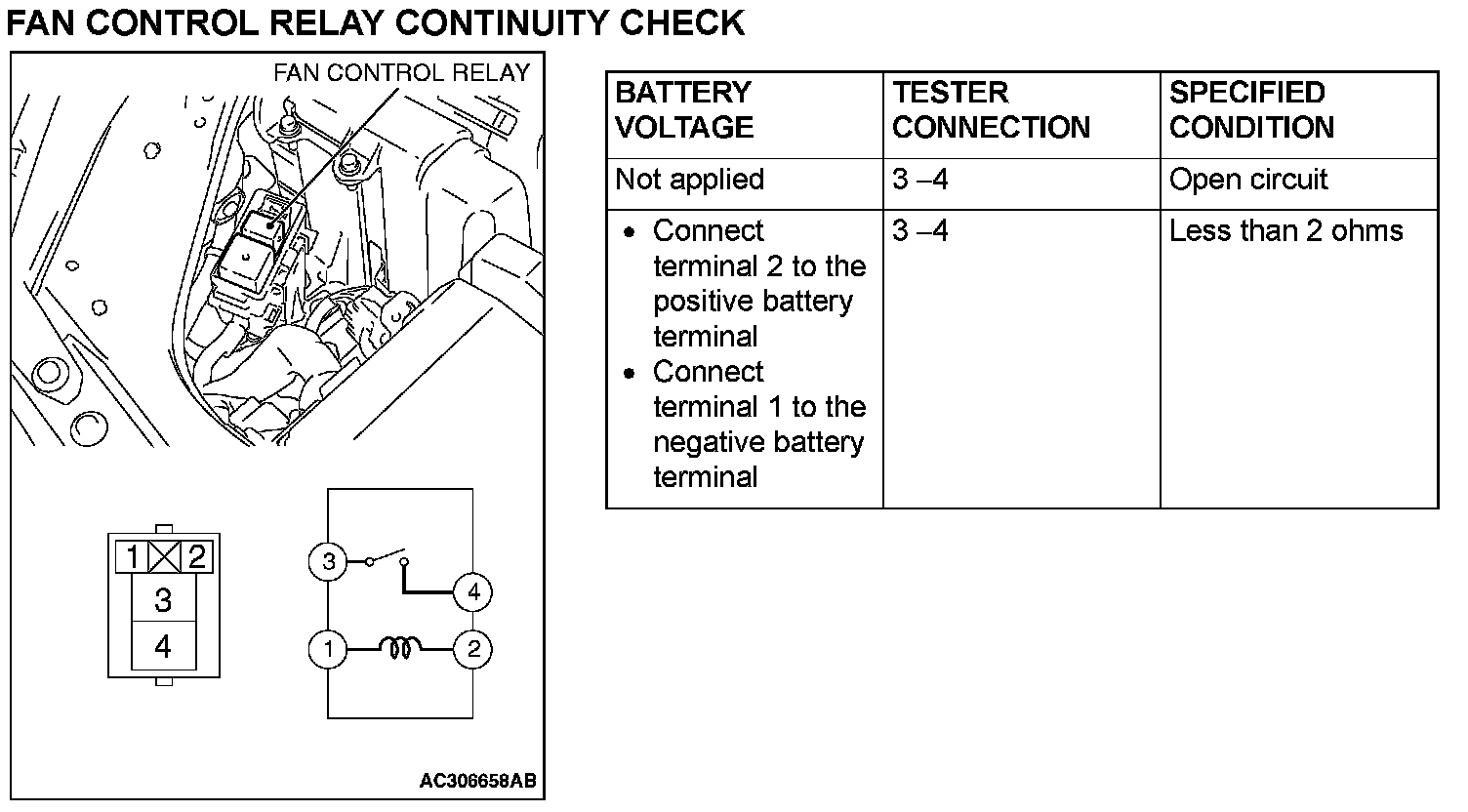 FAN CONTROL RELAY CONTINUITY CHECK

FAN CONTROL RELAY

1 2
3
4

3
4
1
2

AC306658AB

| BATTERY VOLTAGE | TESTER CONNECTION | SPECIFIED CONDITION |
|---|---|---|
| Not applied | 3 –4 | Open circuit |
| • Connect terminal 2 to the positive battery terminal • Connect terminal 1 to the negative battery terminal | 3 –4 | Less than 2 ohms |