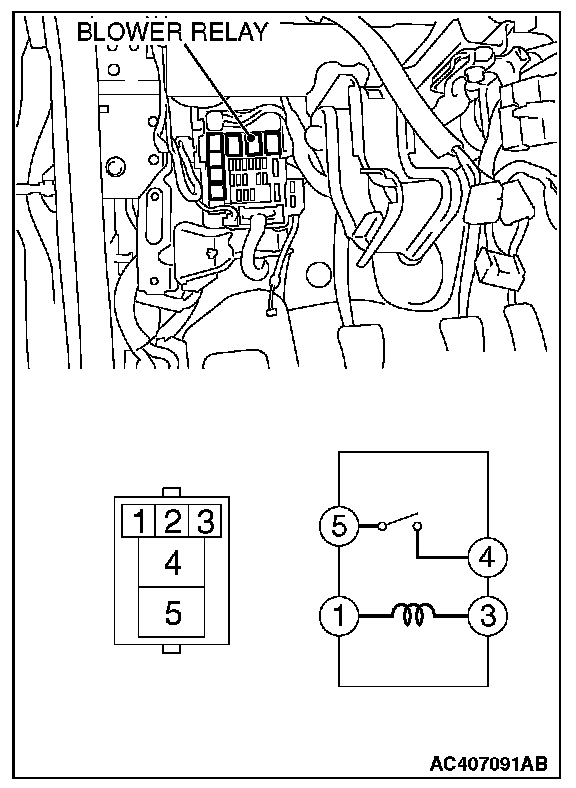 BLOWER RELAY

1 2 3
4
5

5
4
1
3

AC407091AB