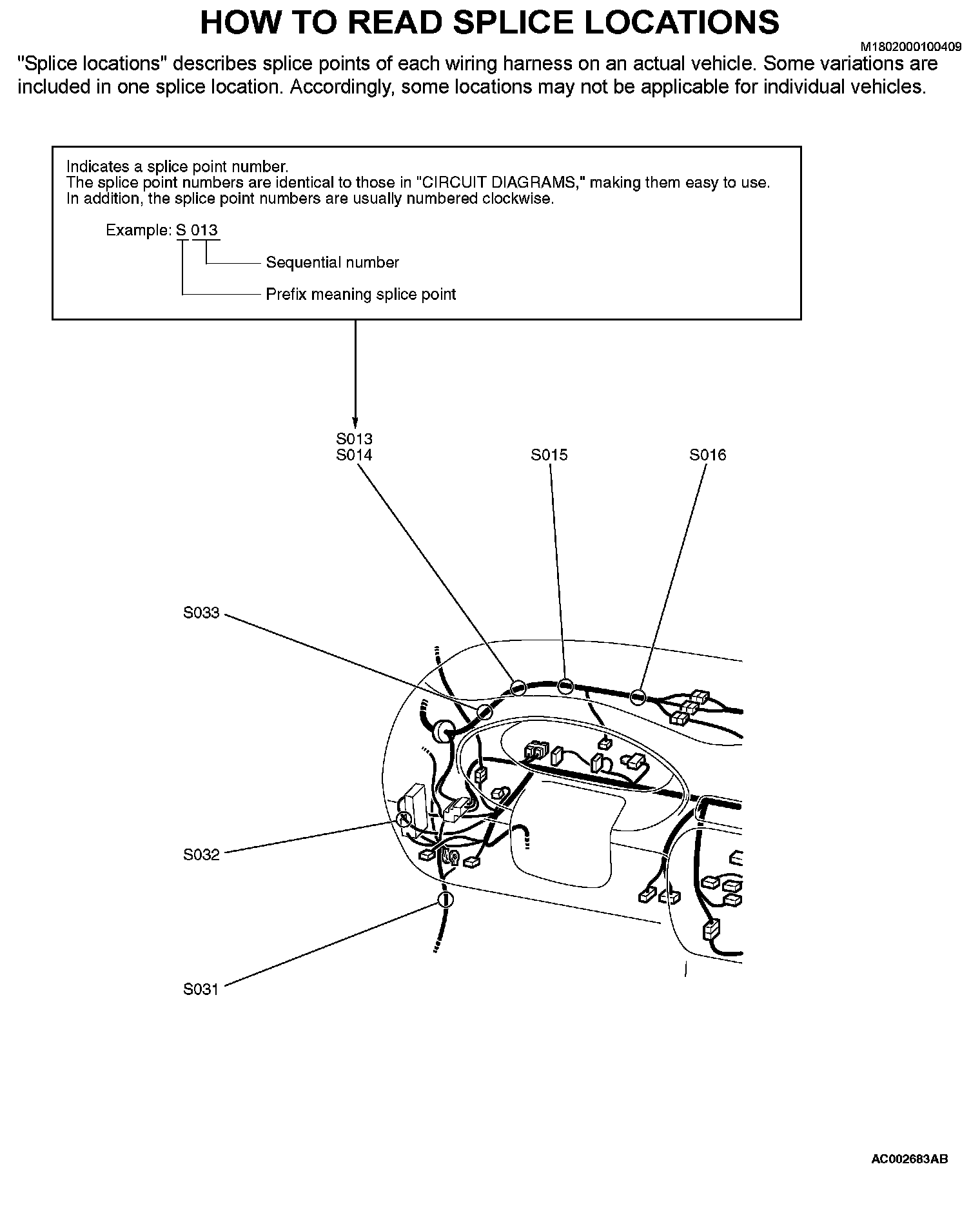 HOW TO READ SPLICE LOCATIONS

M1802000100409

"Splice locations" describes splice points of each wiring harness on an actual vehicle. Some variations are included in one splice location. Accordingly, some locations may not be applicable for individual vehicles.

Indicates a splice point number.
The splice point numbers are identical to those in "CIRCUIT DIAGRAMS," making them easy to use.
In addition, the splice point numbers are usually numbered clockwise.

Example: S 013

Sequential number

Prefix meaning splice point

S013
S014

S015

S016

S033

S032

S031

AC002683AB