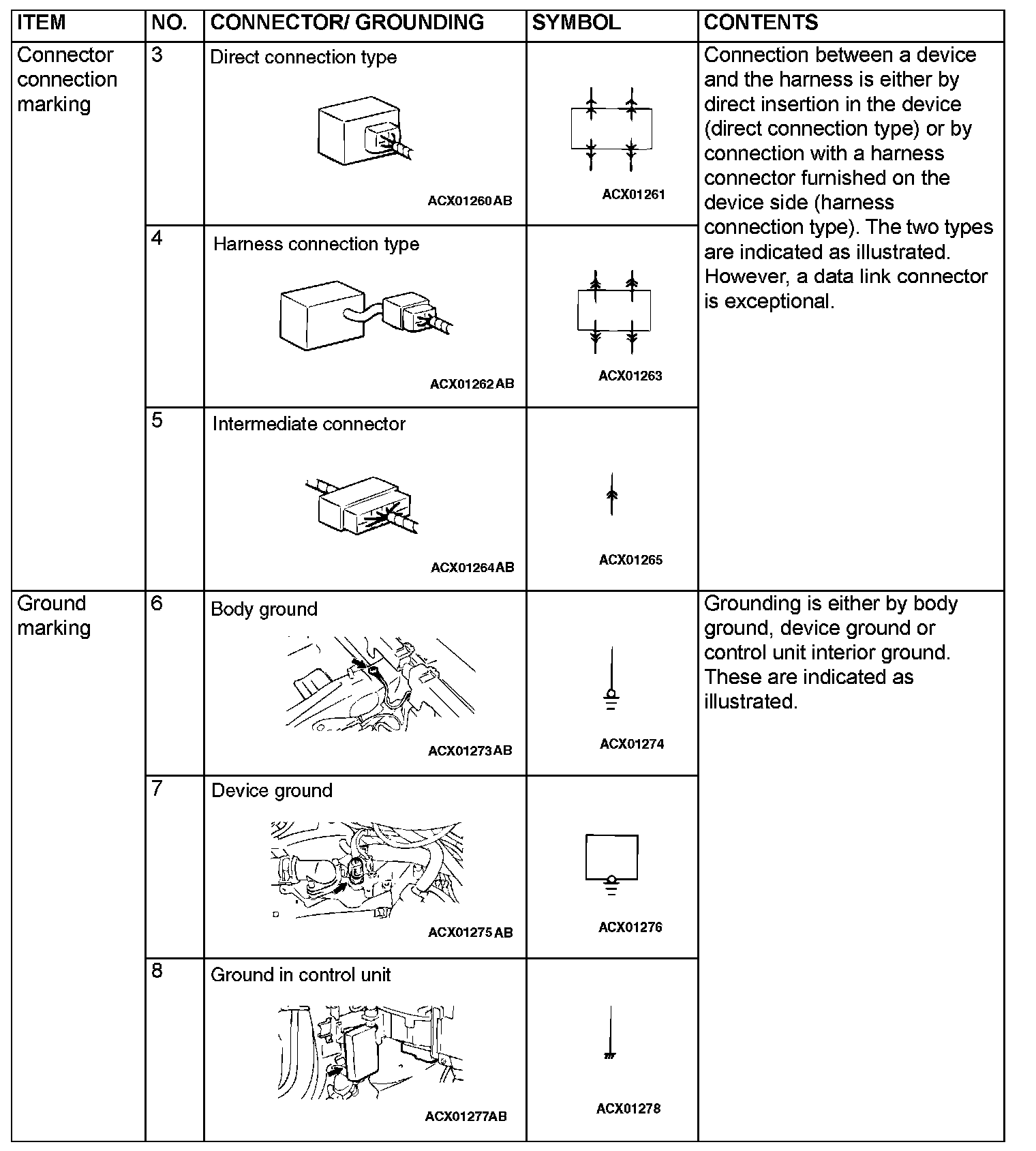 | ITEM | NO. | CONNECTOR/ GROUNDING | SYMBOL | CONTENTS |
|---|---|---|---|---|
| Connector connection marking | 3 | Direct connection type ACX01260AB | ACX01261 | Connection between a device and the harness is either by direct insertion in the device (direct connection type) or by connection with a harness connector furnished on the device side (harness connection type). The two types are indicated as illustrated. However, a data link connector is exceptional. |
| | 4 | Harness connection type ACX01262AB | ACX01263 | |
| | 5 | Intermediate connector ACX01264AB | ACX01265 | |
| Ground marking | 6 | Body ground ACX01273AB | ACX01274 | Grounding is either by body ground, device ground or control unit interior ground. These are indicated as illustrated. |
| | 7 | Device ground ACX01275AB | ACX01276 | |
| | 8 | Ground in control unit ACX01277AB | ACX01278 | |