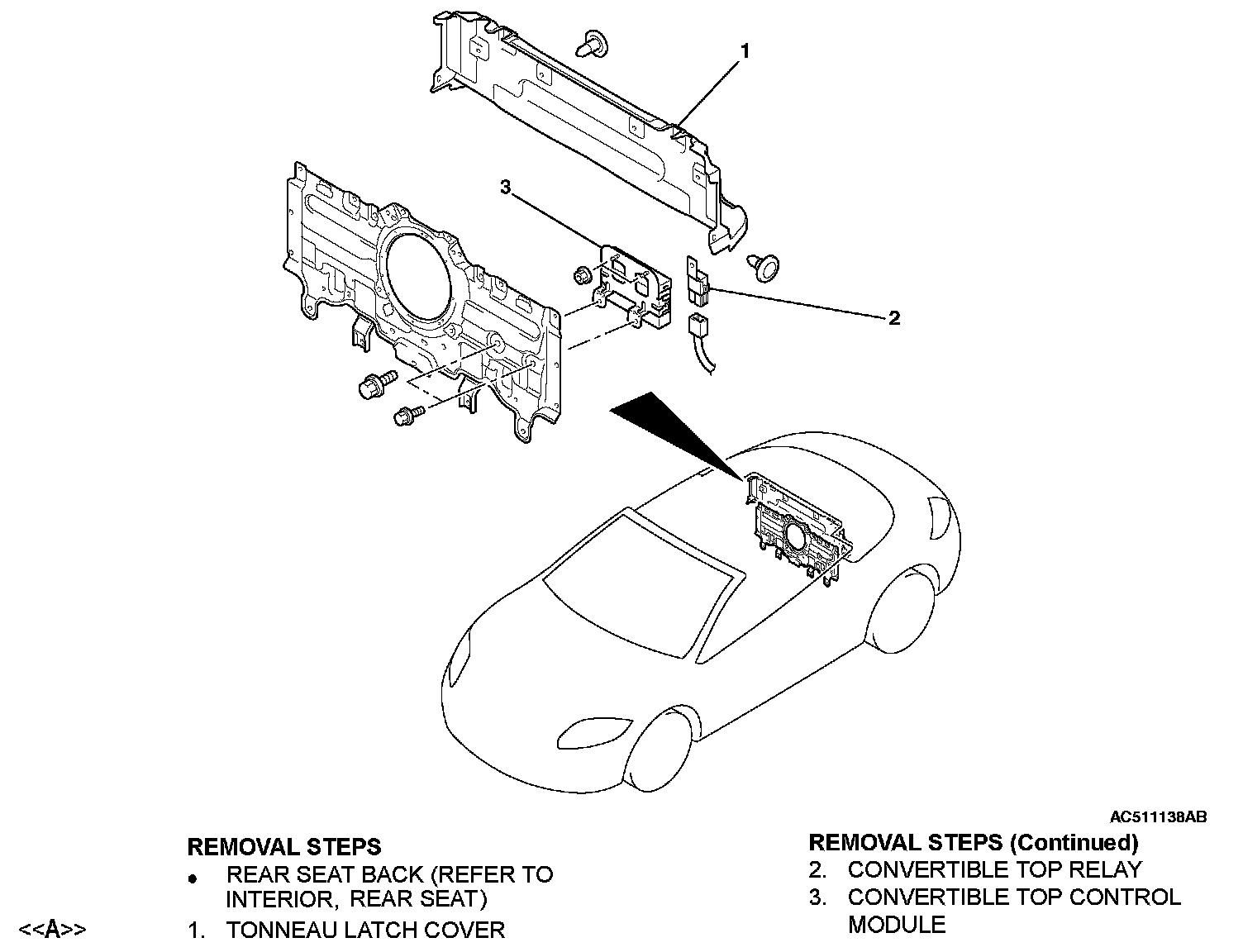 1

3

2

AC511138AB

REMOVAL STEPS
• REAR SEAT BACK (REFER TO INTERIOR, REAR SEAT)
<<A>> 1. TONNEAU LATCH COVER

REMOVAL STEPS (Continued)
2. CONVERTIBLE TOP RELAY
3. CONVERTIBLE TOP CONTROL MODULE