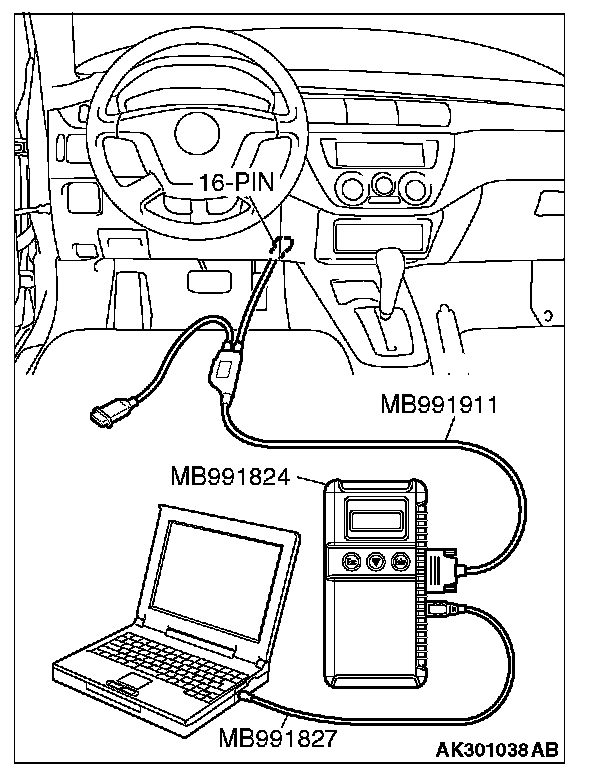 16-PIN

MB991911

MB991824

MB991827

AK301038 AB