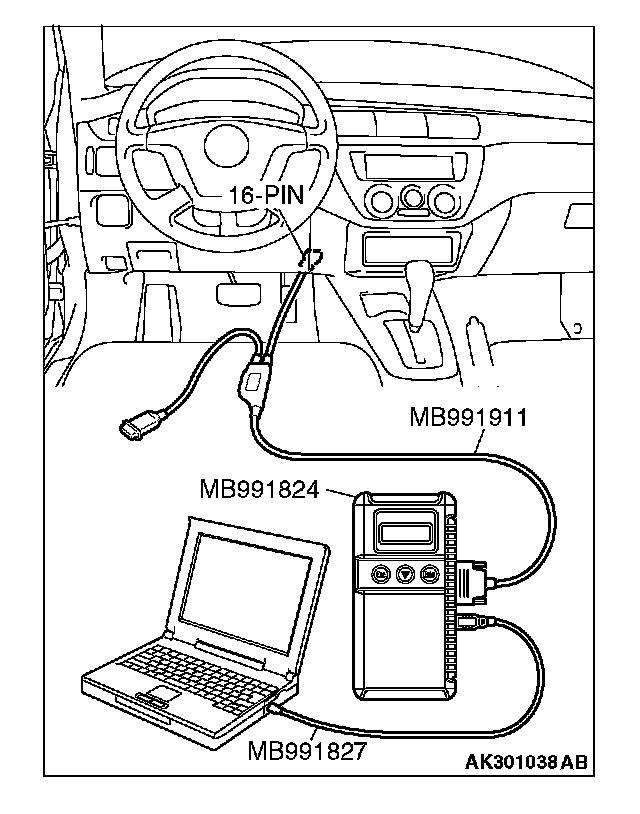 16-PIN

MB991911

MB991824

MB991827

AK301038 AB