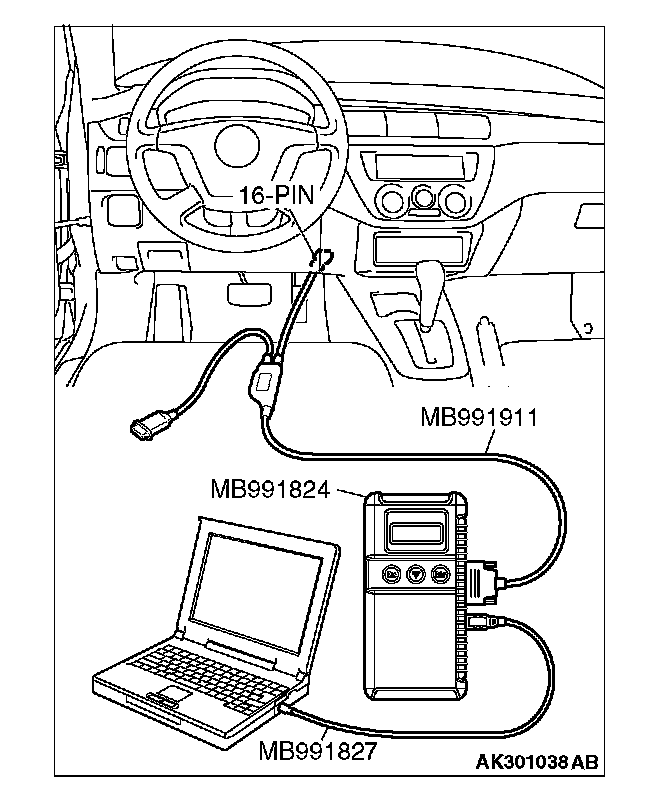 16-PIN
MB991911
MB991824
MB991827
AK301038 AB