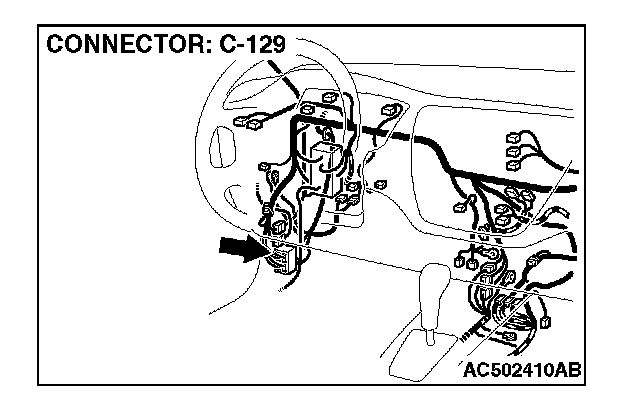 CONNECTOR: C-129

AC502410AB