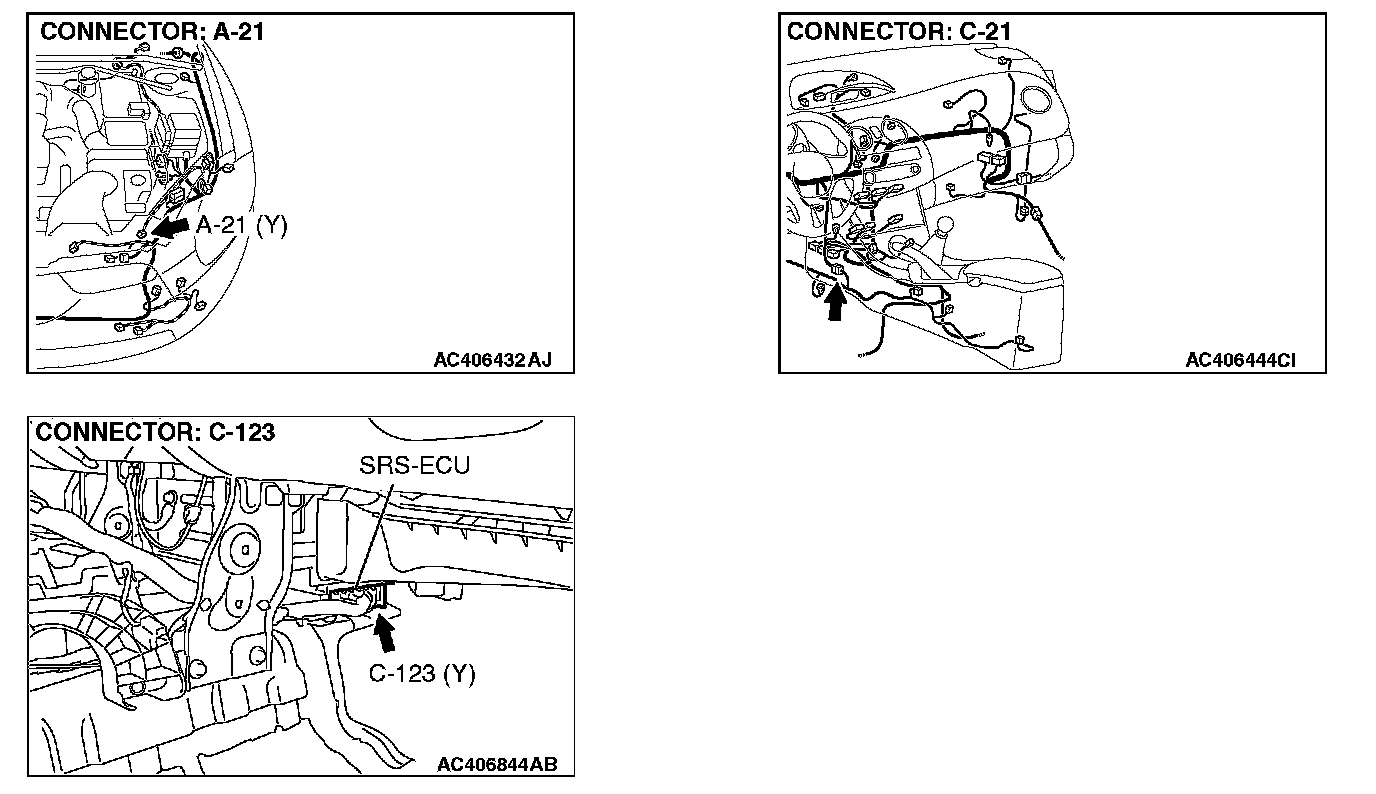 CONNECTOR: A-21

A-21 (Y)

AC406432AJ

CONNECTOR: C-21

AC406444CI

CONNECTOR: C-123

SRS-ECU

C-123 (Y)

AC406844AB