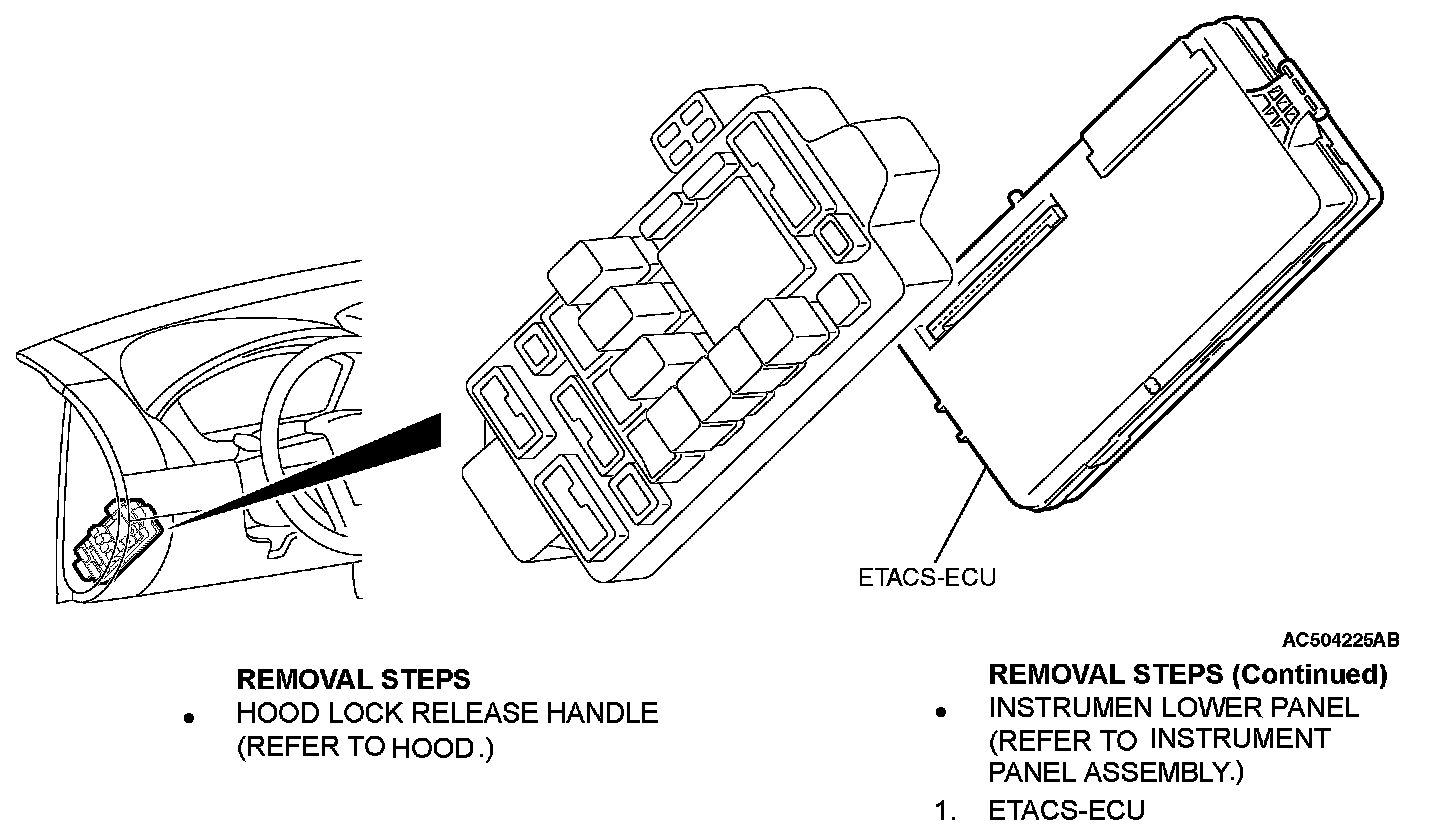 ETACS-ECU

AC504225AB

REMOVAL STEPS
• HOOD LOCK RELEASE HANDLE (REFER TO HOOD.)

REMOVAL STEPS (Continued)
• INSTRUMEN LOWER PANEL (REFER TO INSTRUMENT PANEL ASSEMBLY.)
1. ETACS-ECU